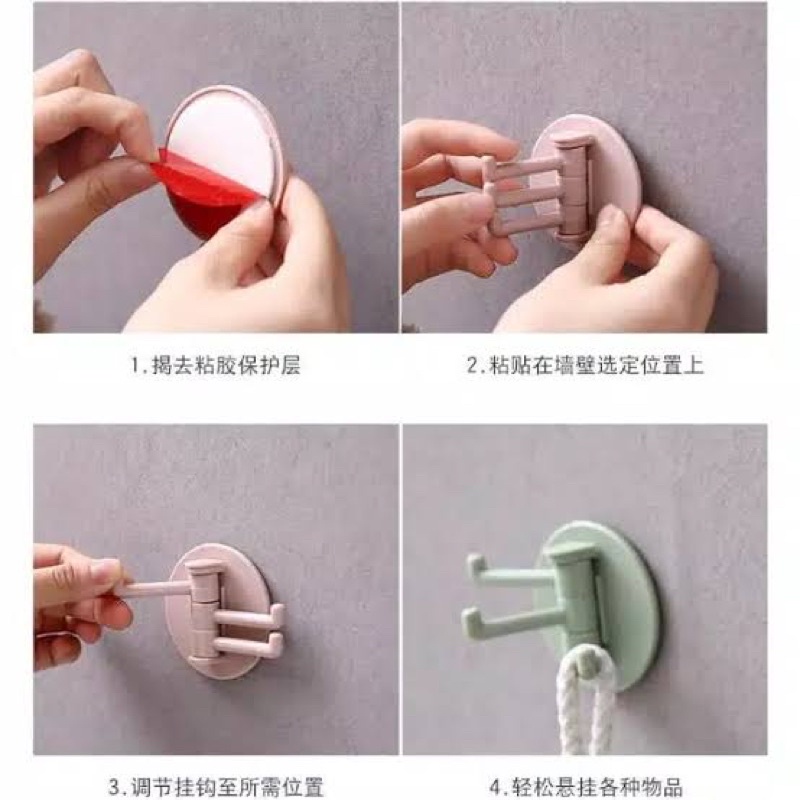 1.揭去粘胶保护层

2.粘贴在墙壁选定位置上

3.调节挂钩至所需位置

4.轻松悬挂各种物品