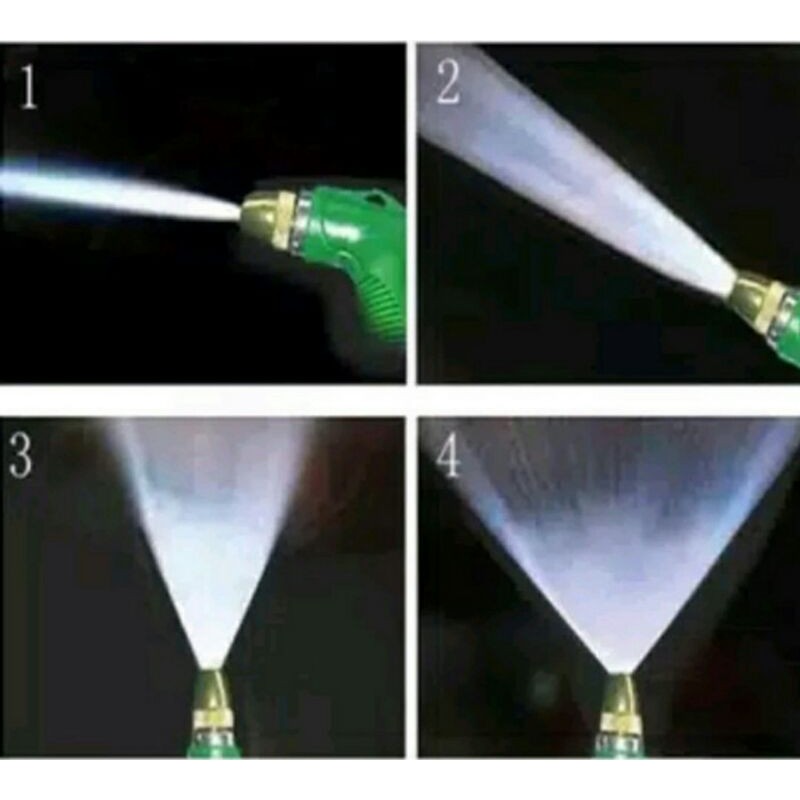 1

2

3

4