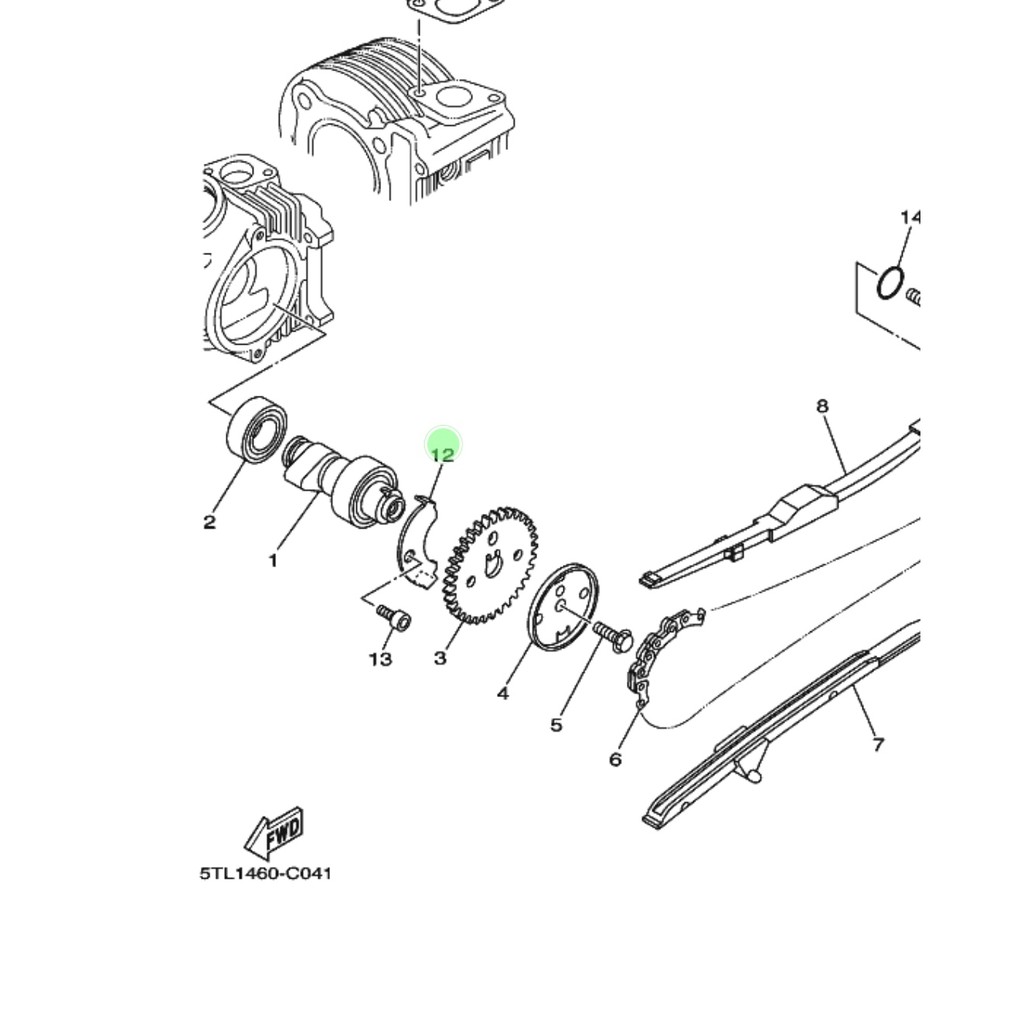 14
8
12
2
1
13
3
4
5
6
7
FWD
5TL1460-C041