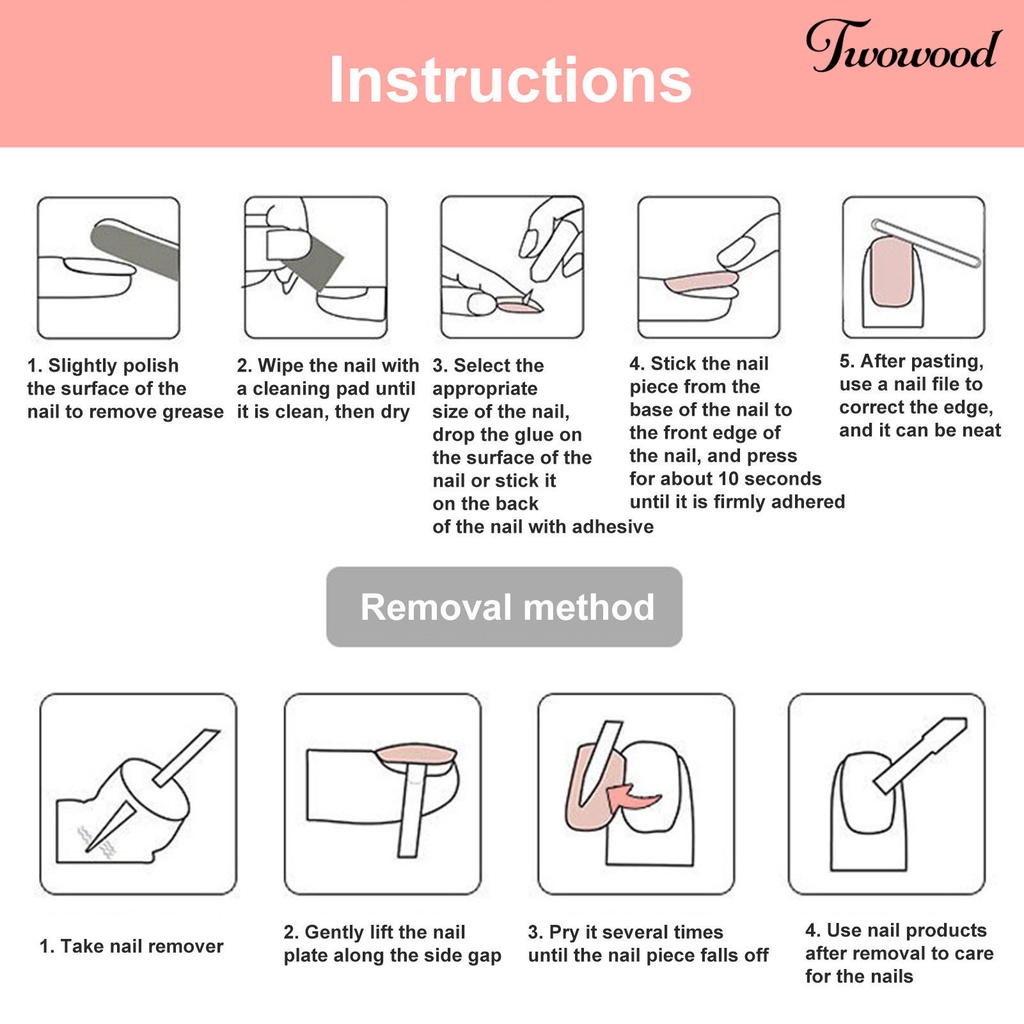 Instructions

Twowood

1. Slightly polish the surface of the nail to remove grease

2. Wipe the nail with a cleaning pad until it is clean, then dry

3. Select the appropriate size of the nail, drop the glue on the surface of the nail or stick it on the back of the nail with adhesive

4. Stick the nail piece from the base of the nail to the front edge of the nail, and press for about 10 seconds until it is firmly adhered

5. After pasting, use a nail file to correct the edge, and it can be neat

Removal method

1. Take nail remover

2. Gently lift the nail plate along the side gap

3. Pry it several times until the nail piece falls off

4. Use nail products after removal to care for the nails