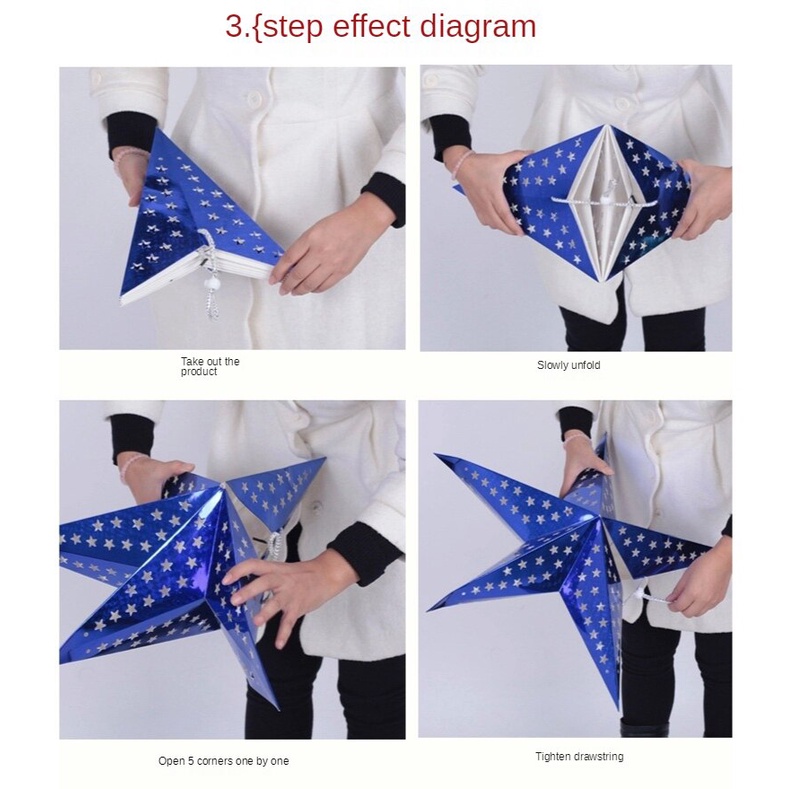 3.{step effect diagram

Take out the product

Slowly unfold

Open 5 corners one by one

Tighten drawstring