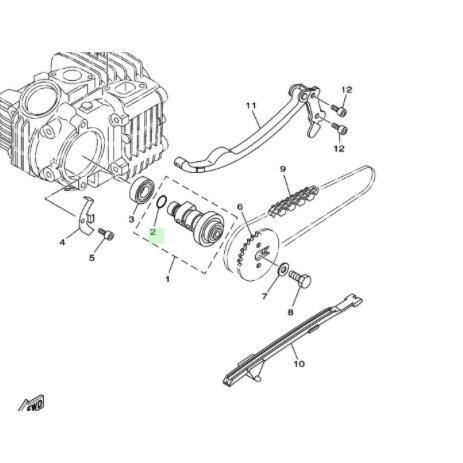 12
11
12
9
6
3
2
4
5
1
7
8
10
FWD