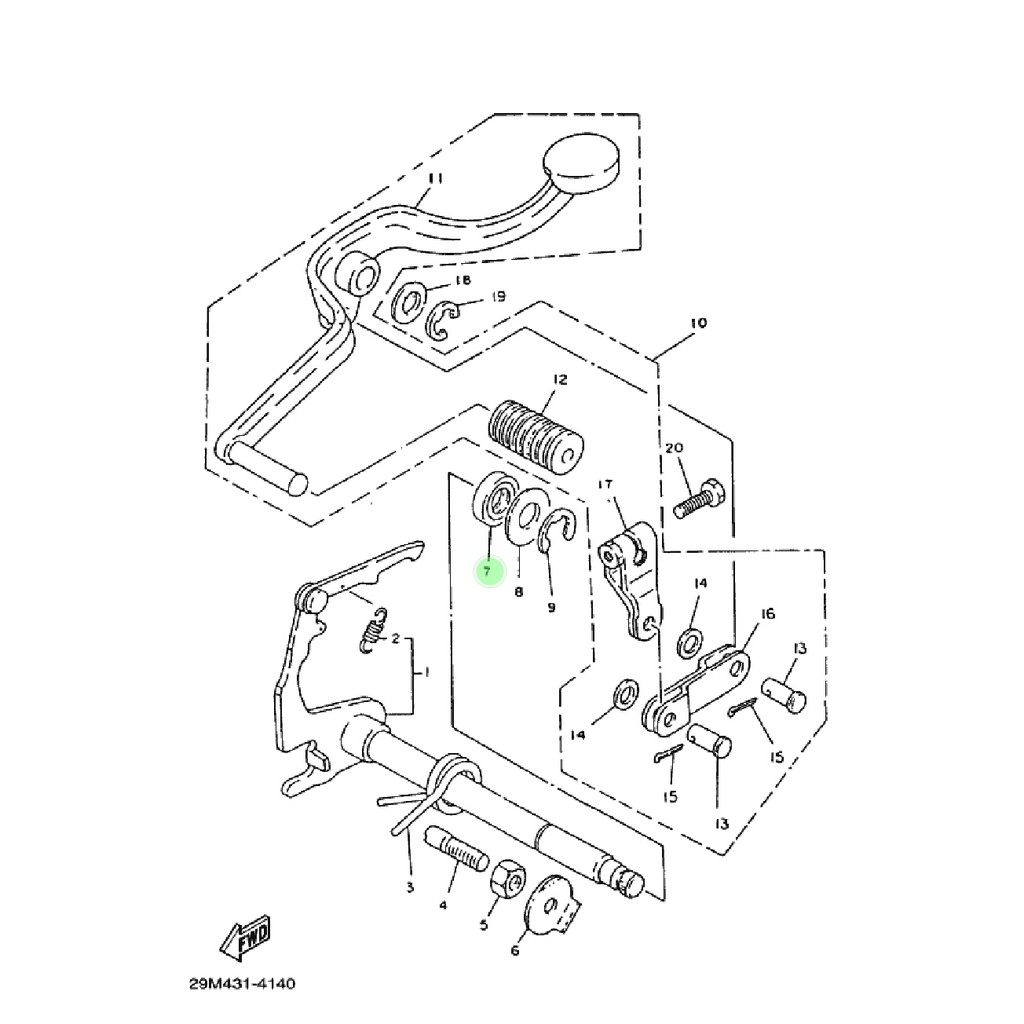 11
18
19
10
12
20
17
7
8
9
14
16
13
2
1
14
15
15
13
3
4
5
6
FWD
29M431-4140