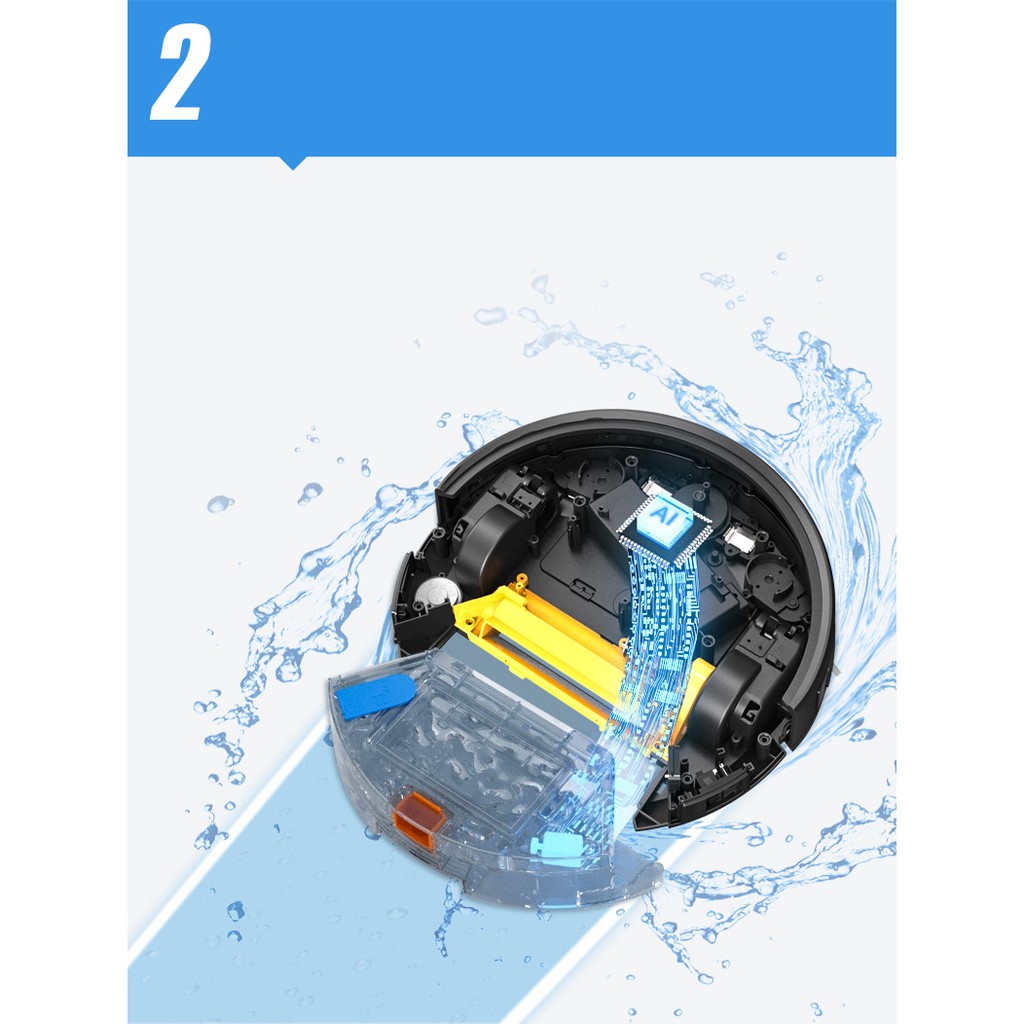 2

AI