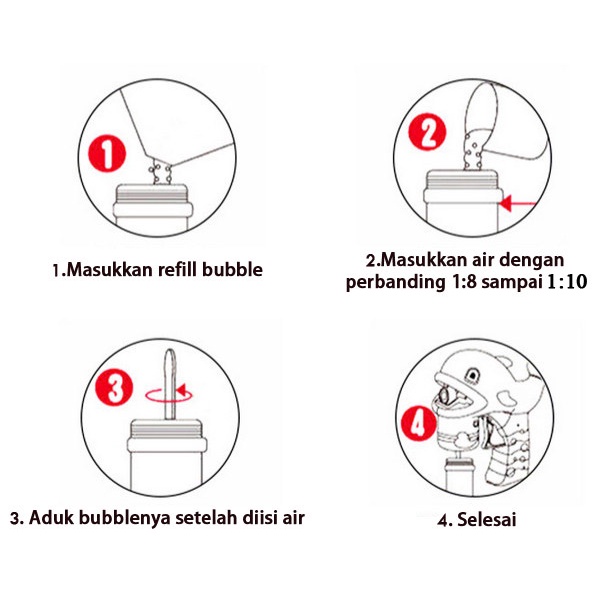 1

1.Masukkan refill bubble

2

2.Masukkan air dengan perbanding 1:8 sampai 1:10

3

3. Aduk bubblenya setelah diisi air

4

4. Selesai