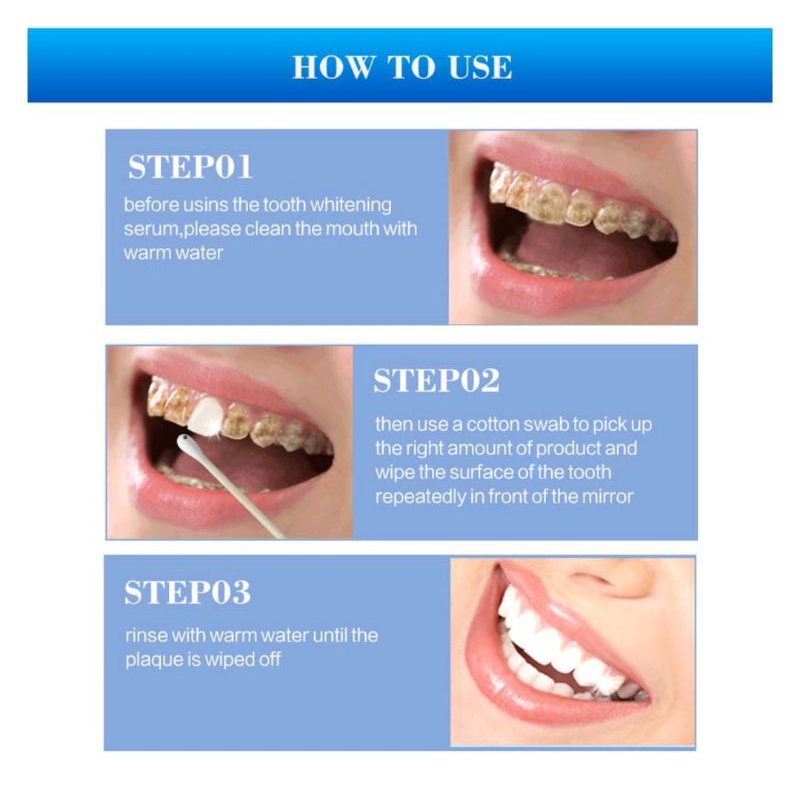 HOW TO USE

STEP01
before usins the tooth whitening serum,please clean the mouth with warm water

STEP02
then use a cotton swab to pick up the right amount of product and wipe the surface of the tooth repeatedly in front of the mirror

STEP03
rinse with warm water until the plaque is wiped off