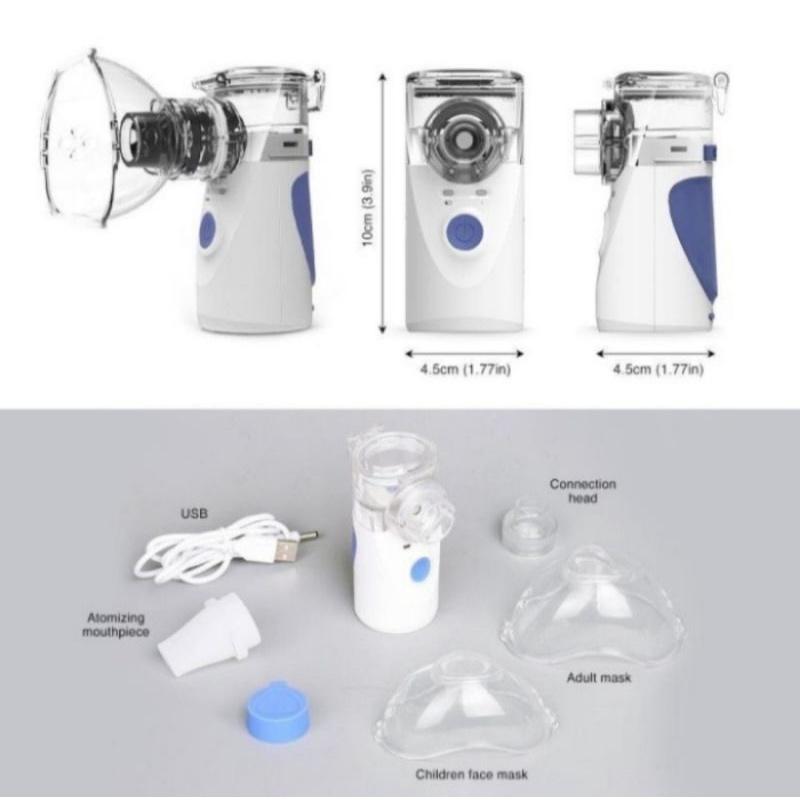 10cm (3.9in)

4.5cm (1.77in)

4.5cm (1.77in)

USB

Connection head

Atomizing mouthpiece

Adult mask

Children face mask