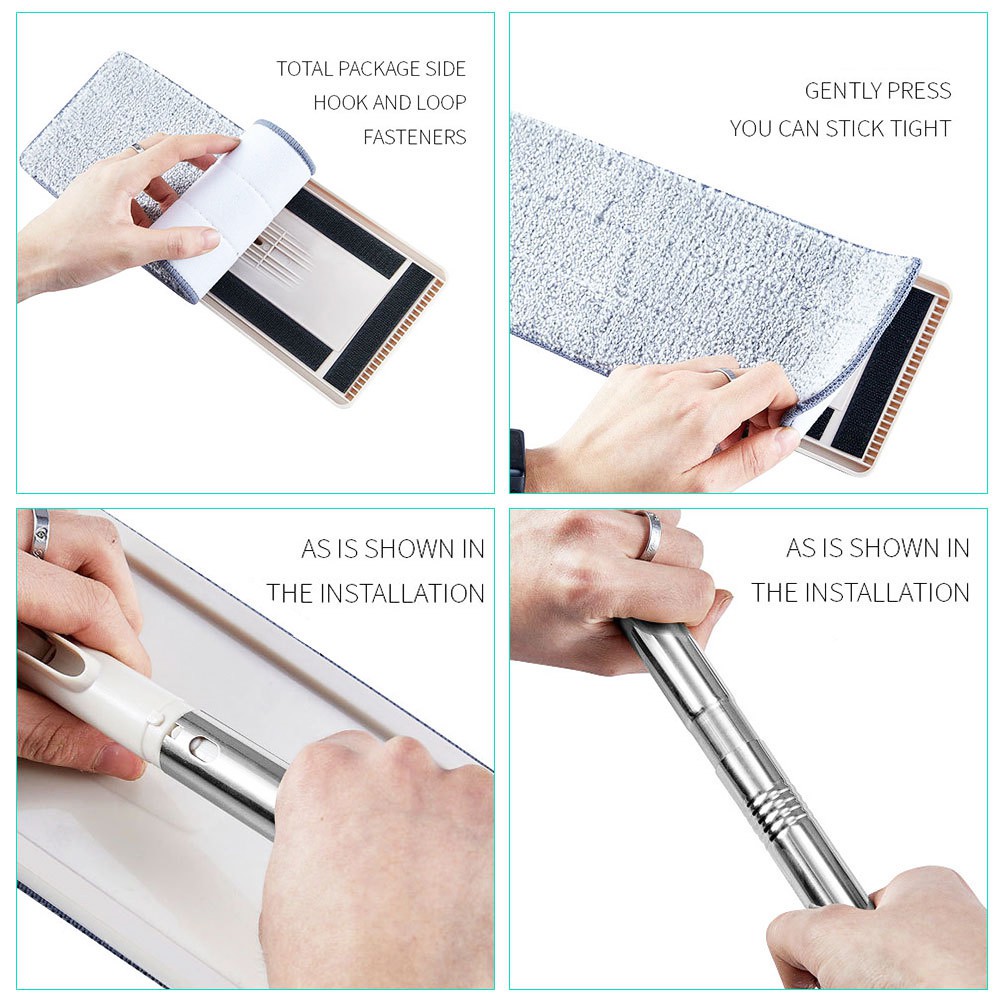 TOTAL PACKAGE SIDE
HOOK AND LOOP
FASTENERS

GENTLY PRESS
YOU CAN STICK TIGHT

AS IS SHOWN IN
THE INSTALLATION

AS IS SHOWN IN
THE INSTALLATION