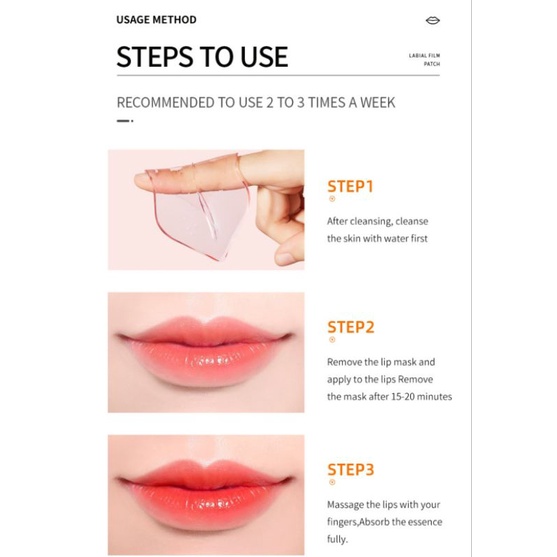 USAGE METHOD

STEPS TO USE

LABIAL FILM PATCH

RECOMMENDED TO USE 2 TO 3 TIMES A WEEK

STEP1

After cleansing, cleanse the skin with water first

STEP2

Remove the lip mask and apply to the lips Remove the mask after 15-20 minutes

STEP3

Massage the lips with your fingers,Absorb the essence fully.