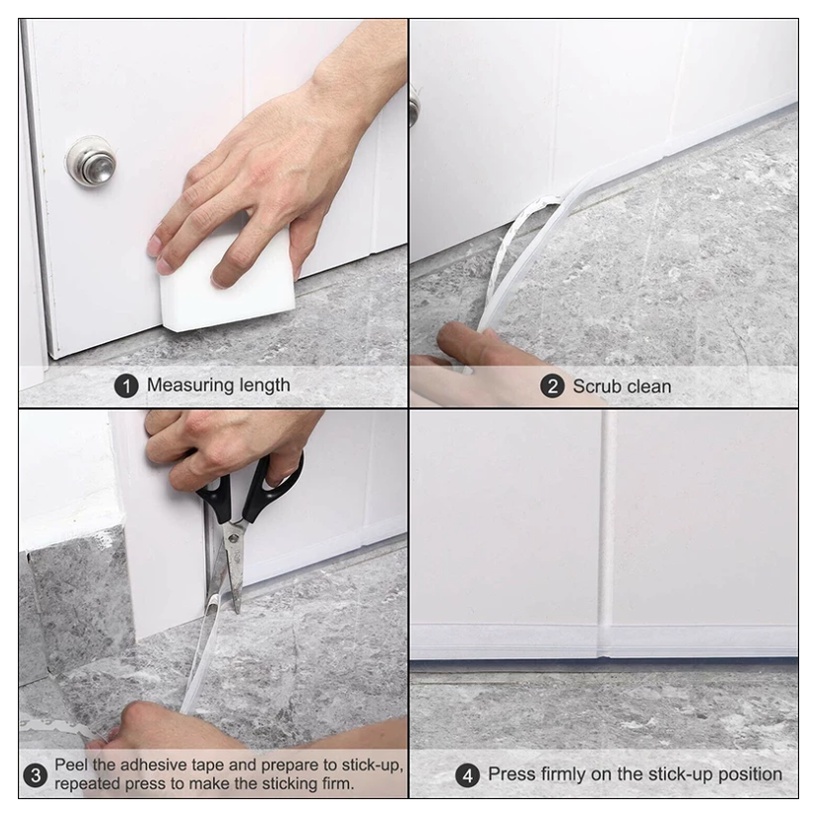 1 Measuring length

2 Scrub clean

3 Peel the adhesive tape and prepare to stick-up, repeated press to make the sticking firm.

4 Press firmly on the stick-up position