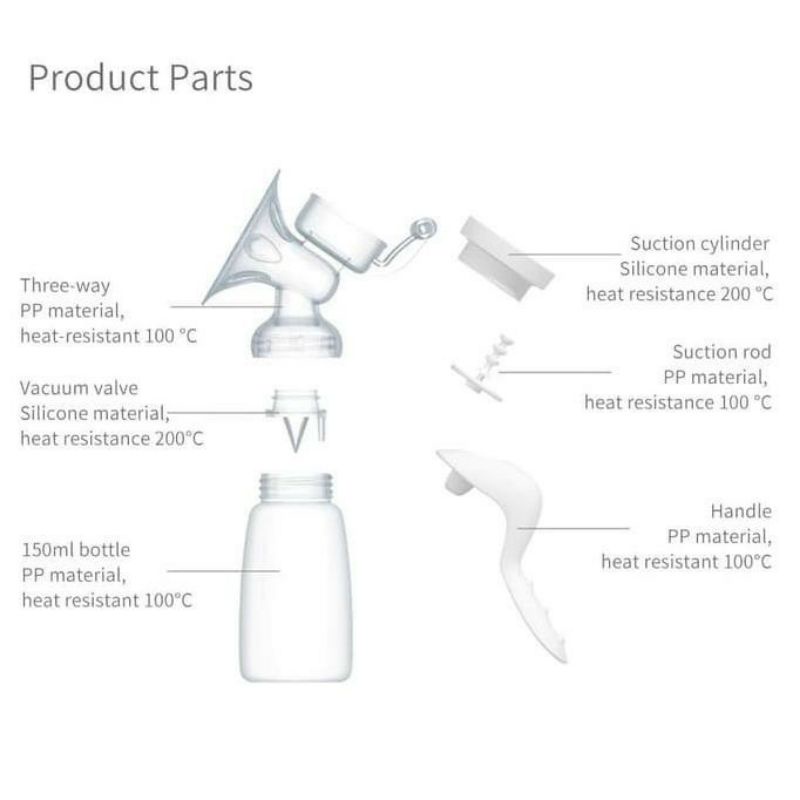 Product Parts

Three-way
PP material,
heat-resistant 100 °C

Vacuum valve
Silicone material,
heat resistance 200°C

150ml bottle
PP material,
heat resistant 100°C

Suction cylinder
Silicone material,
heat resistance 200 °C

Suction rod
PP material,
heat resistance 100 °C

Handle
PP material,
heat resistant 100°C