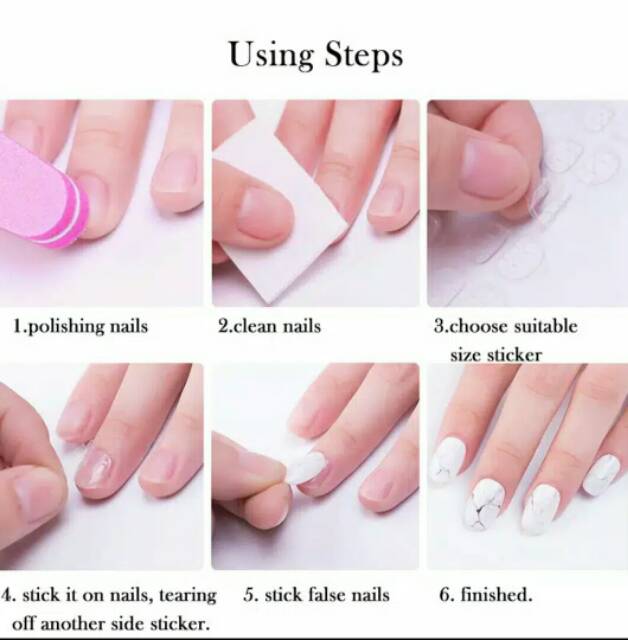 Using Steps

1.polishing nails

2.clean nails

3.choose suitable size sticker

4. stick it on nails, tearing off another side sticker.

5. stick false nails

6. finished.