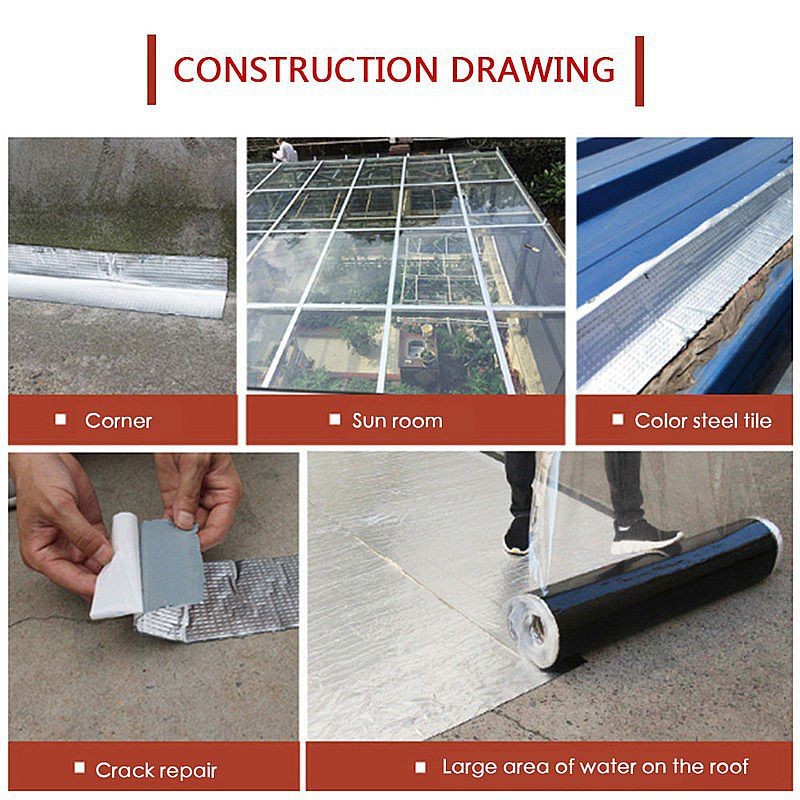 CONSTRUCTION DRAWING

■ Corner

■ Sun room

■ Color steel tile

■ Crack repair

■ Large area of water on the roof