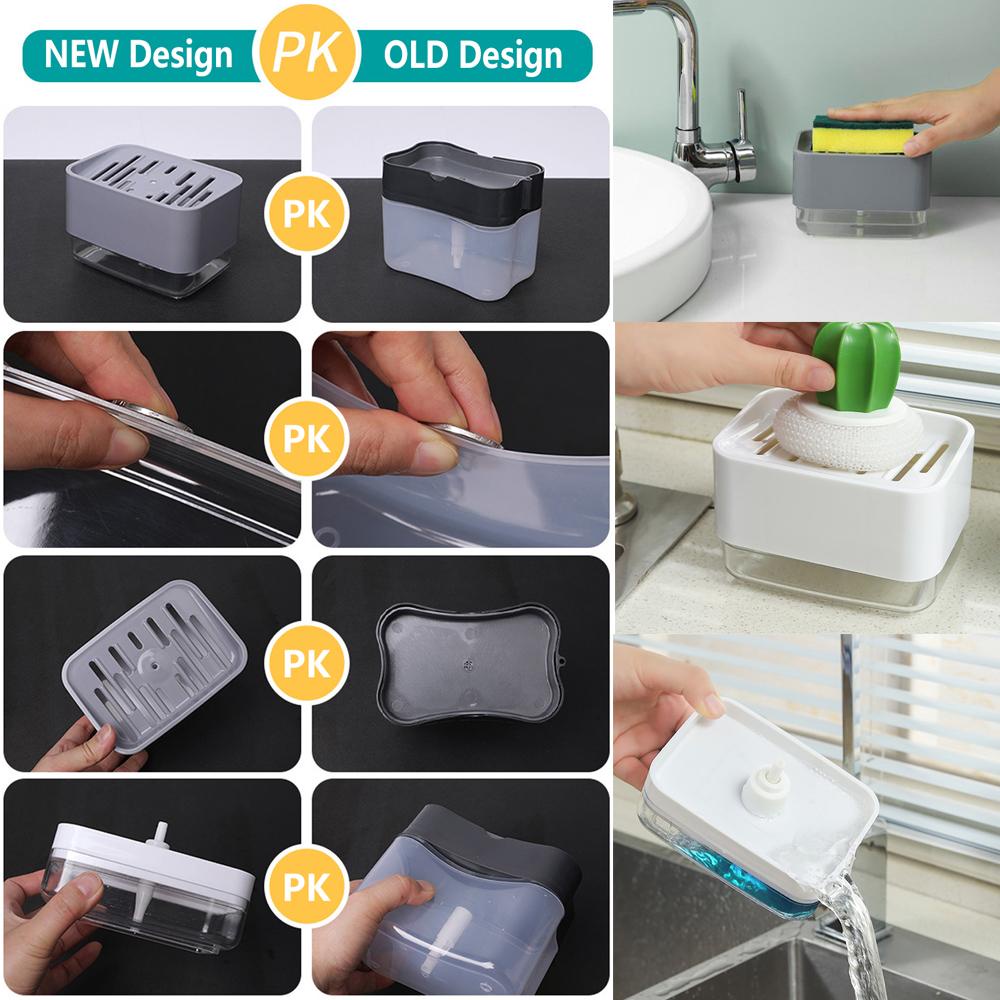 NEW Design PK OLD Design

PK

PK

PK

PK