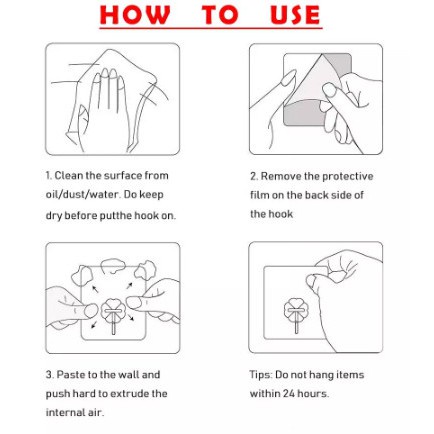 HOW TO USE

1. Clean the surface from oil/dust/water. Do keep dry before putthe hook on.

2. Remove the protective film on the back side of the hook

3. Paste to the wall and push hard to extrude the internal air.

Tips: Do not hang items within 24 hours.