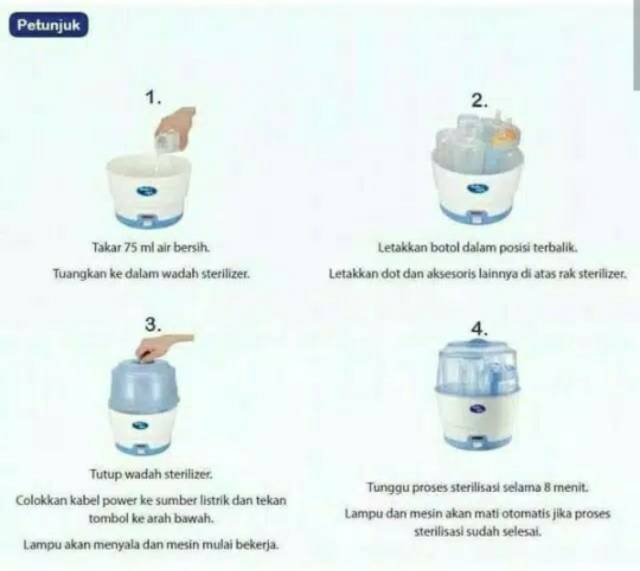 Petunjuk

1.

Takar 75 ml air bersih.

Tuangkan ke dalam wadah sterilizer.

2.

Letakkan botol dalam posisi terbalik.

Letakkan dot dan aksesoris lainnya di atas rak sterilizer.

3.

Tutup wadah sterilizer.

Colokkan kabel power ke sumber listrik dan tekan tombol ke arah bawah.

Lampu akan menyala dan mesin mulai bekerja.

4.

Tunggu proses sterilisasi selama 8 menit.

Lampu dan mesin akan mati otomatis jika proses sterilisasi sudah selesai.