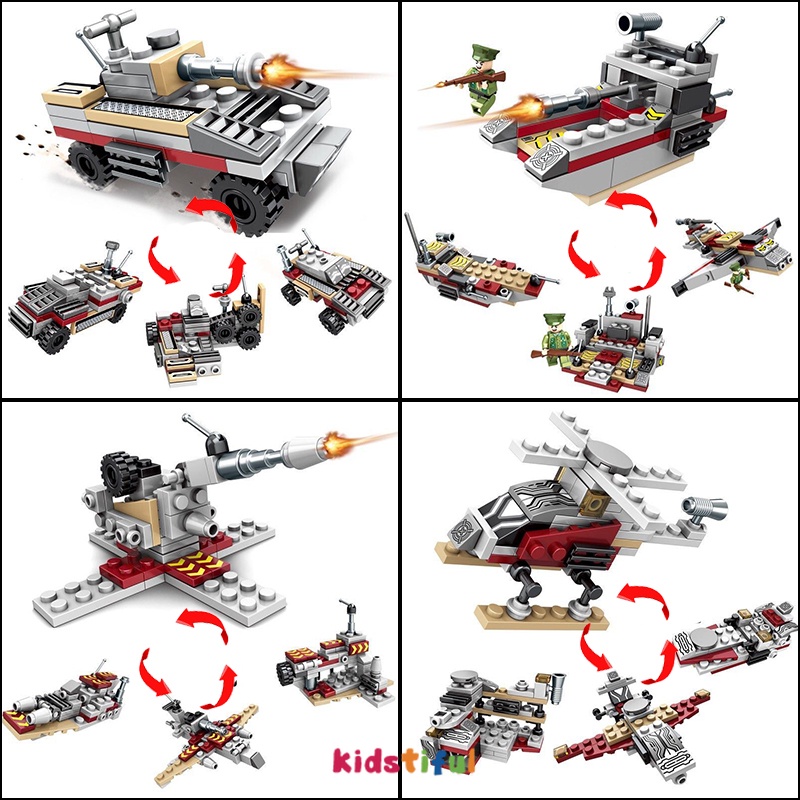 kidstiful