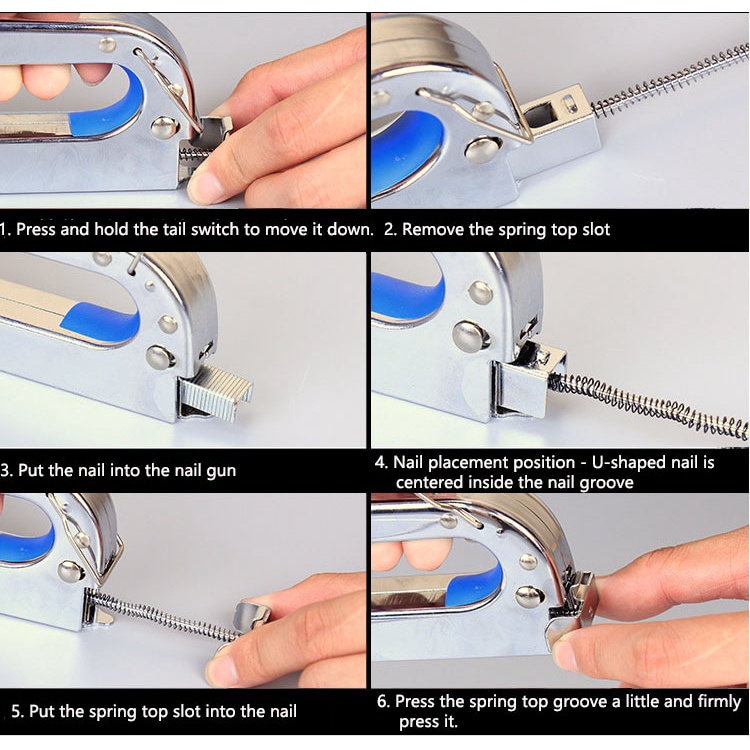 1. Press and hold the tail switch to move it down.

2. Remove the spring top slot

3. Put the nail into the nail gun

4. Nail placement position - U-shaped nail is centered inside the nail groove

5. Put the spring top slot into the nail

6. Press the spring top groove a little and firmly press it.