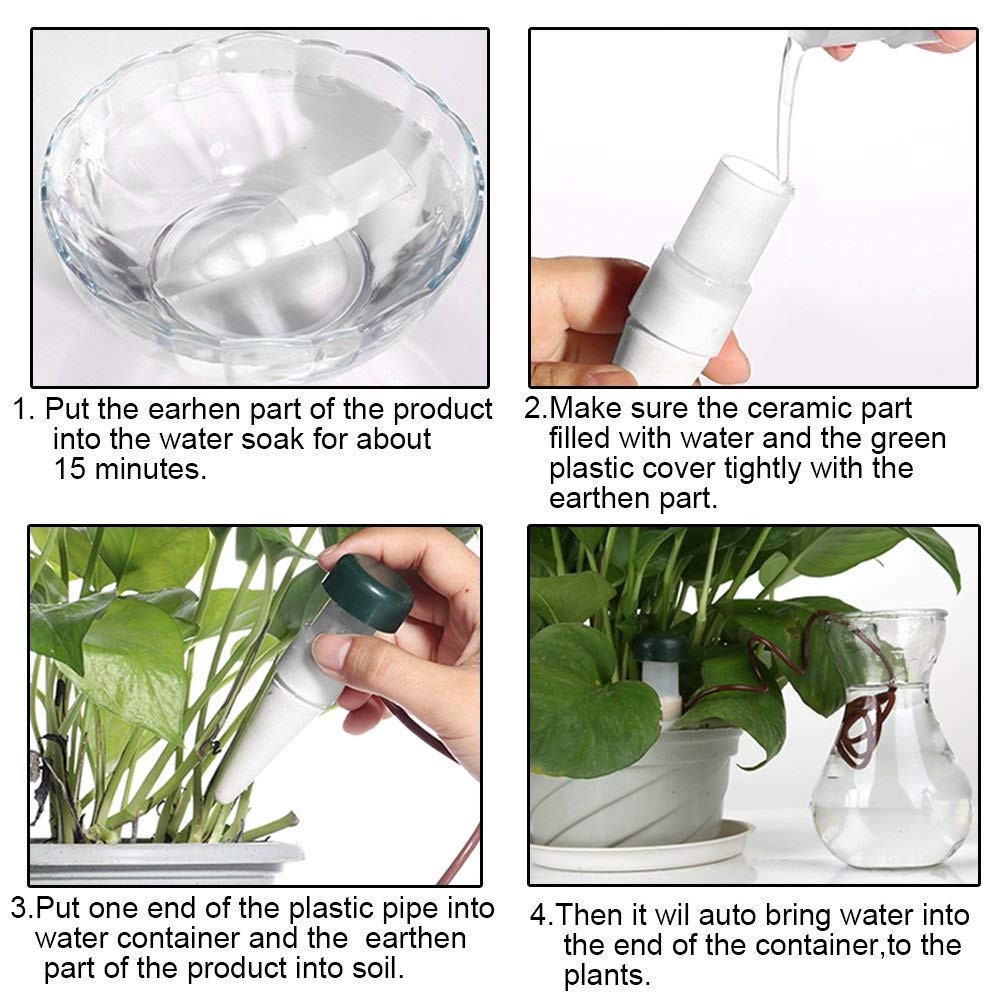 1. Put the earhen part of the product into the water soak for about 15 minutes.

2.Make sure the ceramic part filled with water and the green plastic cover tightly with the earthen part.

3.Put one end of the plastic pipe into water container and the earthen part of the product into soil.

4.Then it wil auto bring water into the end of the container,to the plants.