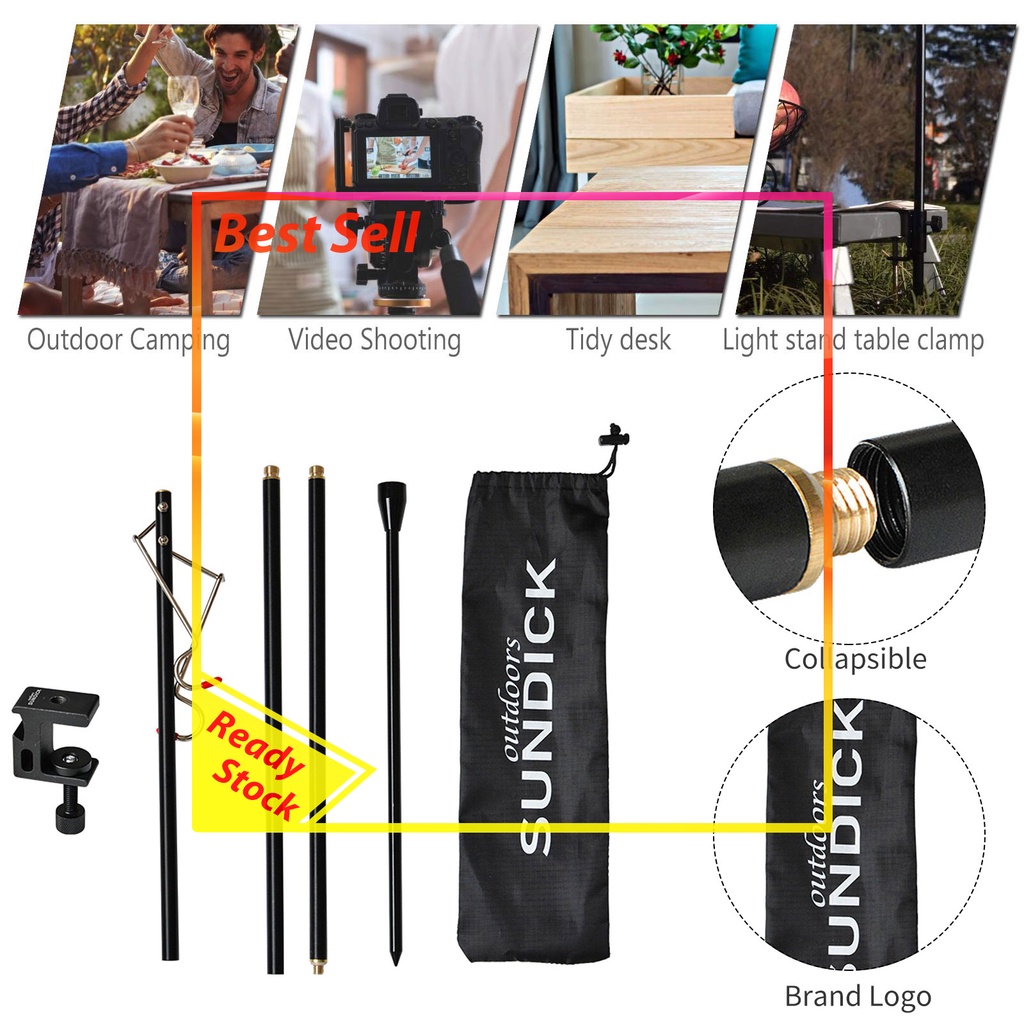 Best Sell

Outdoor Camping

Video Shooting

Tidy desk

Light stand table clamp

Ready Stock

outdoors SUNDICK

Collapsible

outdoors SUNDICK

Brand Logo