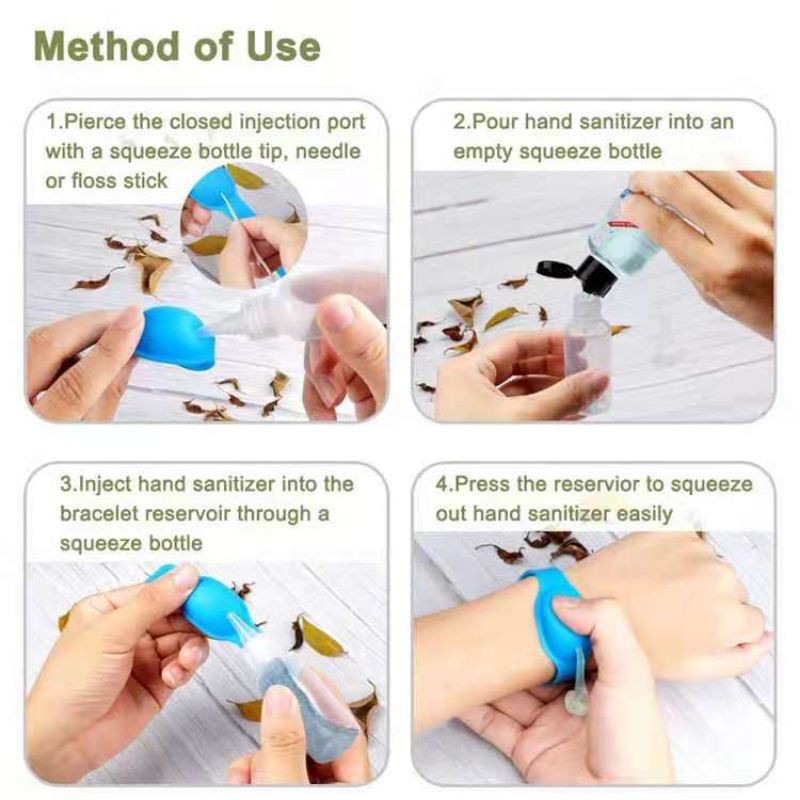 Method of Use

1.Pierce the closed injection port with a squeeze bottle tip, needle or floss stick

2.Pour hand sanitizer into an empty squeeze bottle

3.Inject hand sanitizer into the bracelet reservoir through a squeeze bottle

4.Press the reservior to squeeze out hand sanitizer easily