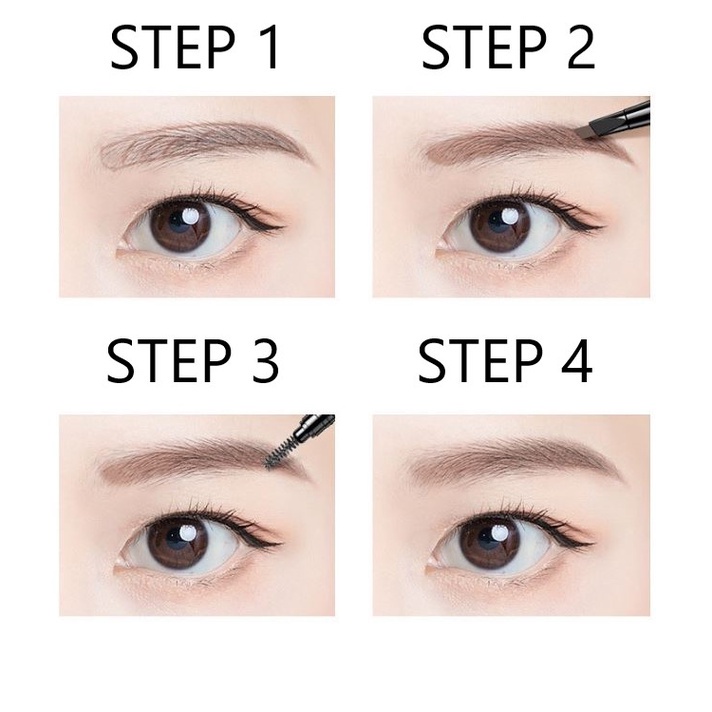 STEP 1

STEP 2

STEP 3

STEP 4