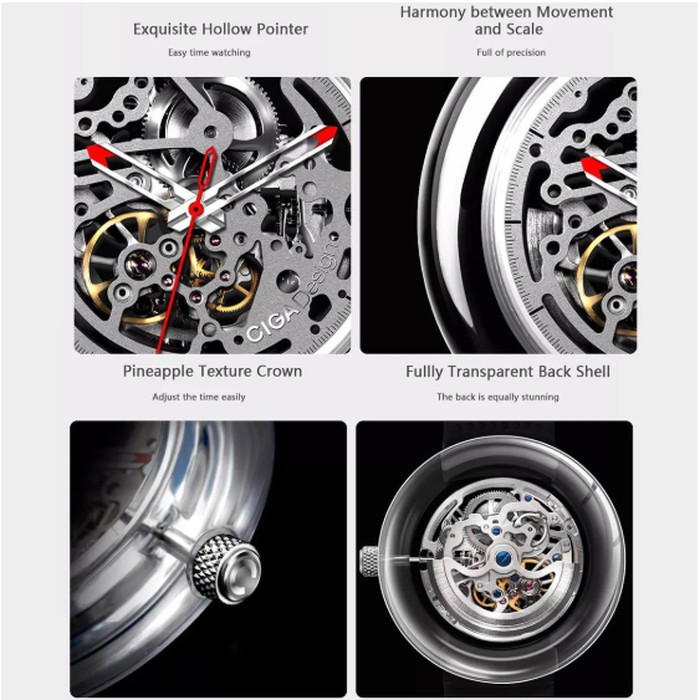 Exquisite Hollow Pointer

Easy time watching

Harmony between Movement and Scale

Full of precision

CIGA Design

Pineapple Texture Crown

Adjust the time easily

Fully Transparent Back Shell

The back is equally stunning