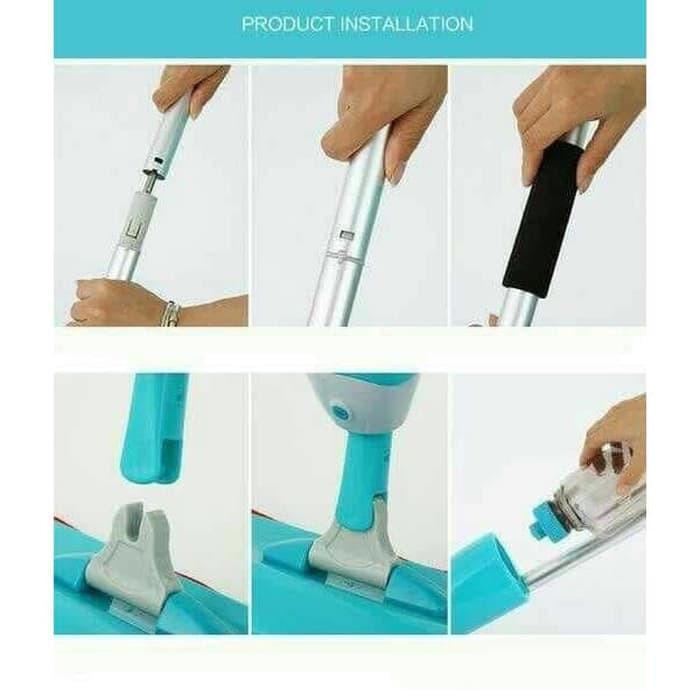 PRODUCT INSTALLATION