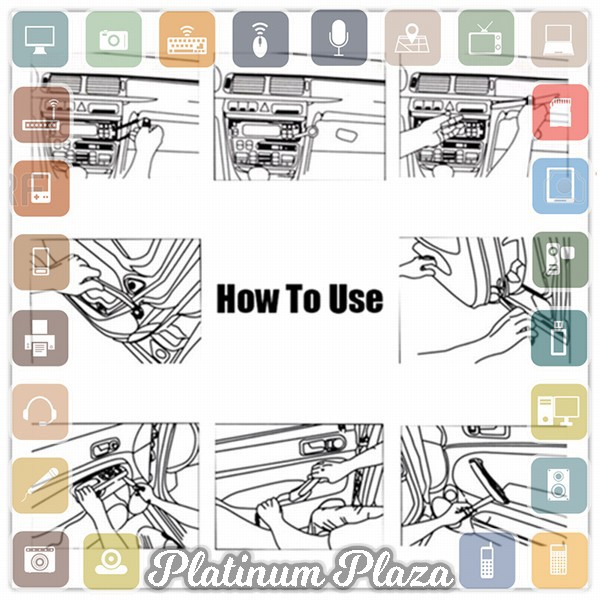 How To Use

Platinum Plaza