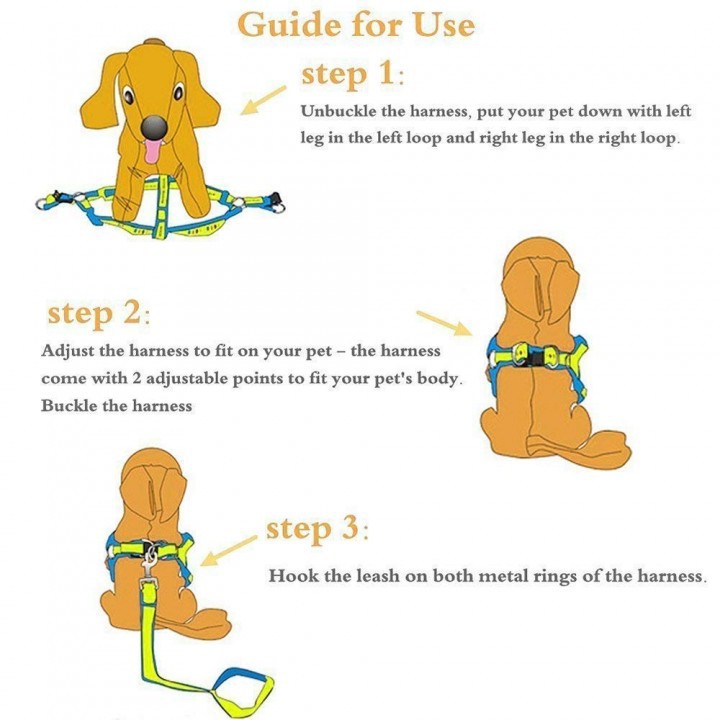 Guide for Use

step 1:

Unbuckle the harness, put your pet down with left leg in the left loop and right leg in the right loop.

step 2:

Adjust the harness to fit on your pet – the harness come with 2 adjustable points to fit your pet's body. Buckle the harness

step 3:

Hook the leash on both metal rings of the harness.