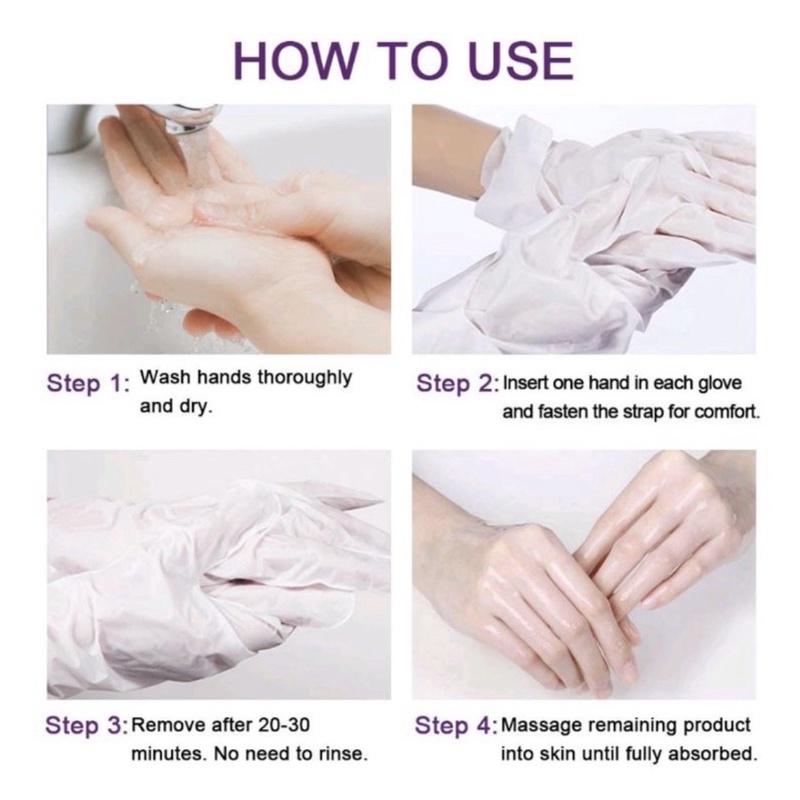 HOW TO USE

Step 1: Wash hands thoroughly and dry.

Step 2: Insert one hand in each glove and fasten the strap for comfort.

Step 3: Remove after 20-30 minutes. No need to rinse.

Step 4: Massage remaining product into skin until fully absorbed.