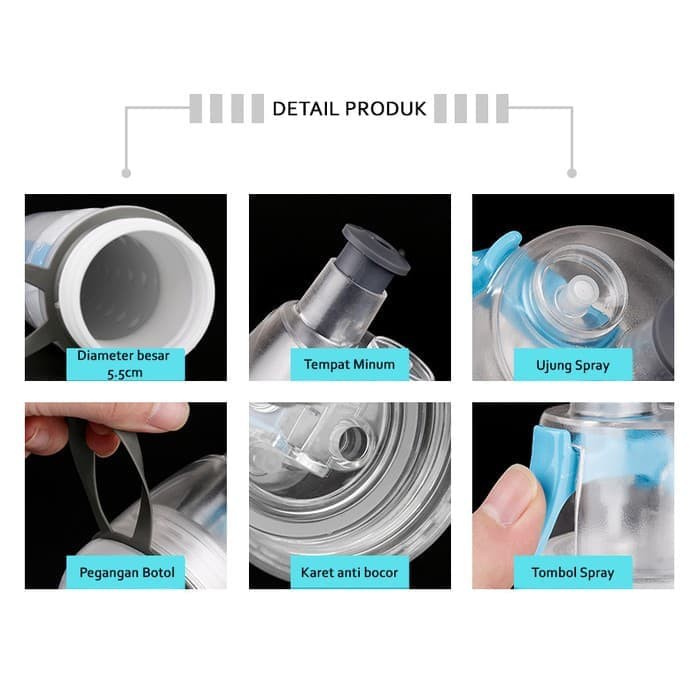 DETAIL PRODUK

Diameter besar 5.5cm

Tempat Minum

Ujung Spray

Pegangan Botol

Karet anti bocor

Tombol Spray