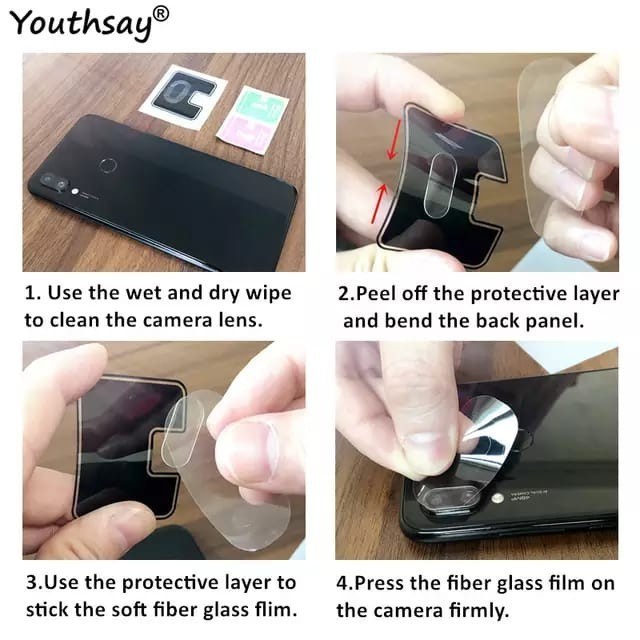 Youthsay®

1. Use the wet and dry wipe to clean the camera lens.

2.Peel off the protective layer and bend the back panel.

3.Use the protective layer to stick the soft fiber glass flim.

4.Press the fiber glass film on the camera firmly.