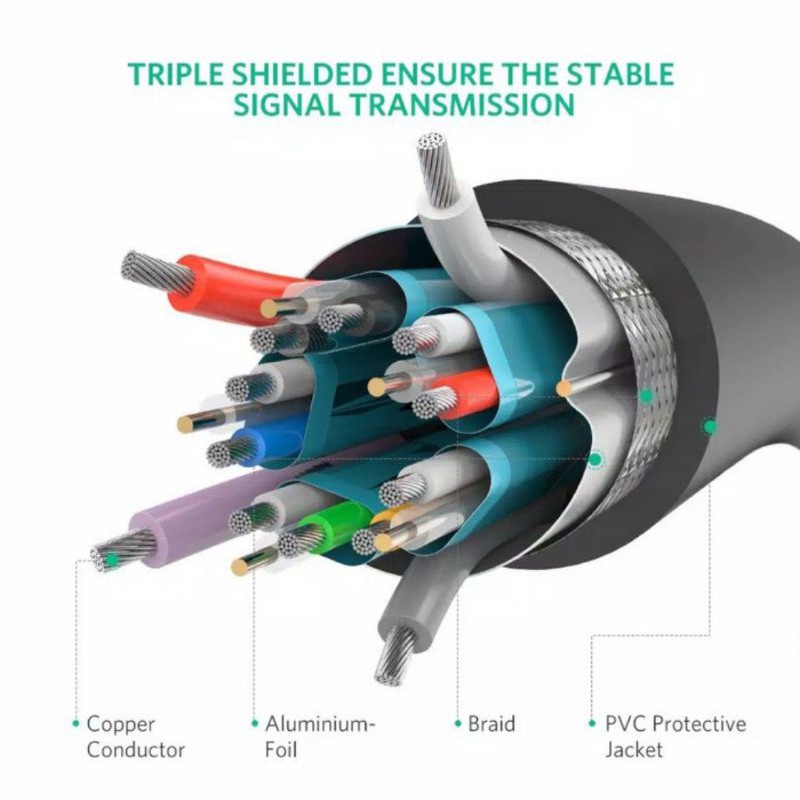 TRIPLE SHIELDED ENSURE THE STABLE SIGNAL TRANSMISSION

Copper Conductor

Aluminium-Foil

Braid

PVC Protective Jacket