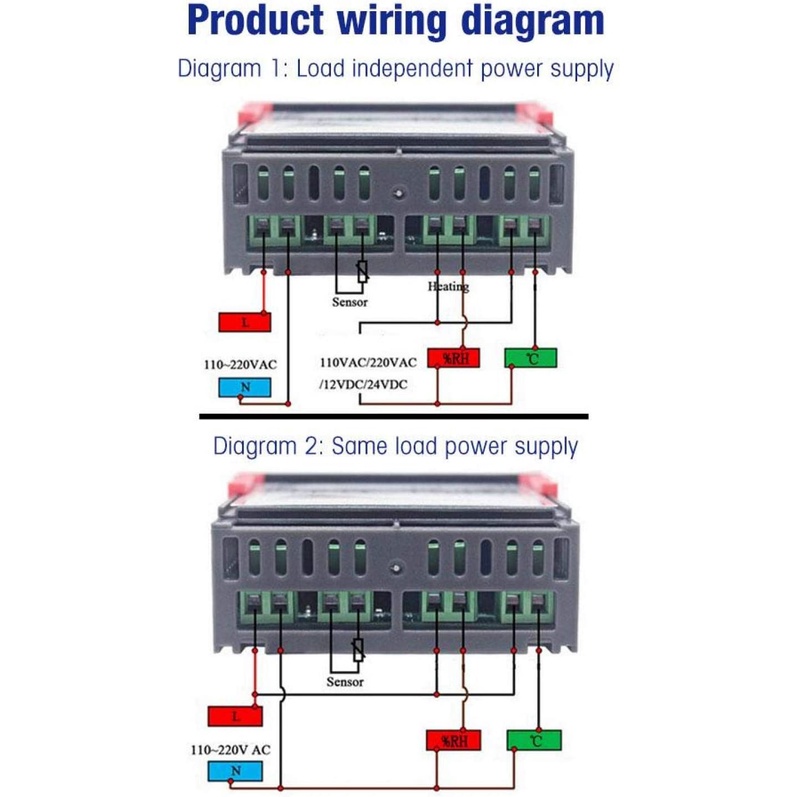 Product wiring diagram

Diagram 1: Load independent power supply

Sensor

Heating

L

110~220VAC

N

110VAC/220VAC

/12VDC/24VDC

%RH

℃

Diagram 2: Same load power supply

Sensor

L

110~220V AC

N

%RH

℃