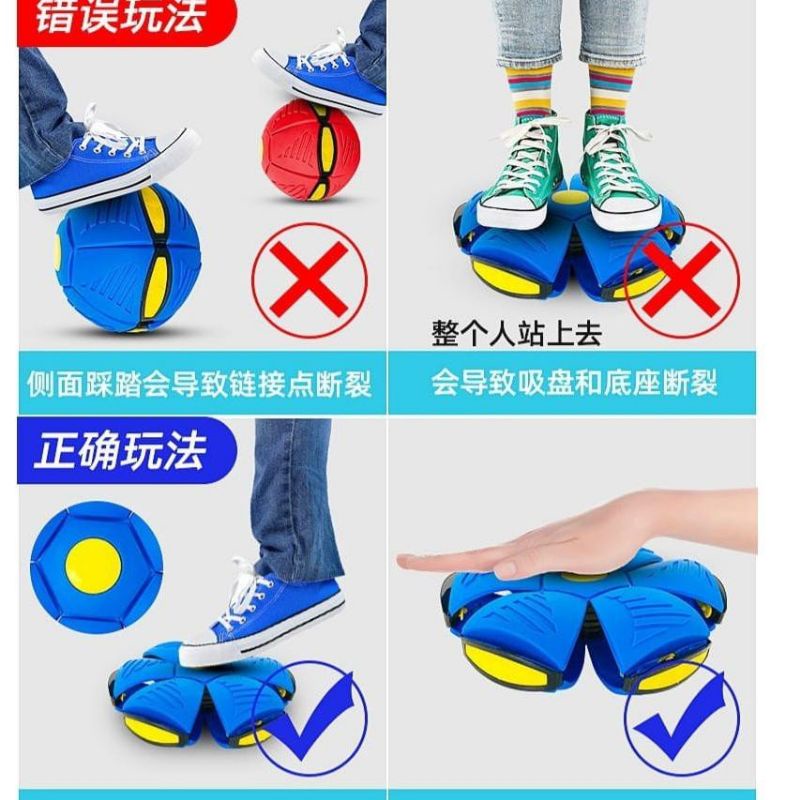 错误玩法

整个人站上去

侧面踩踏会导致链接点断裂

会导致吸盘和底座断裂

正确玩法