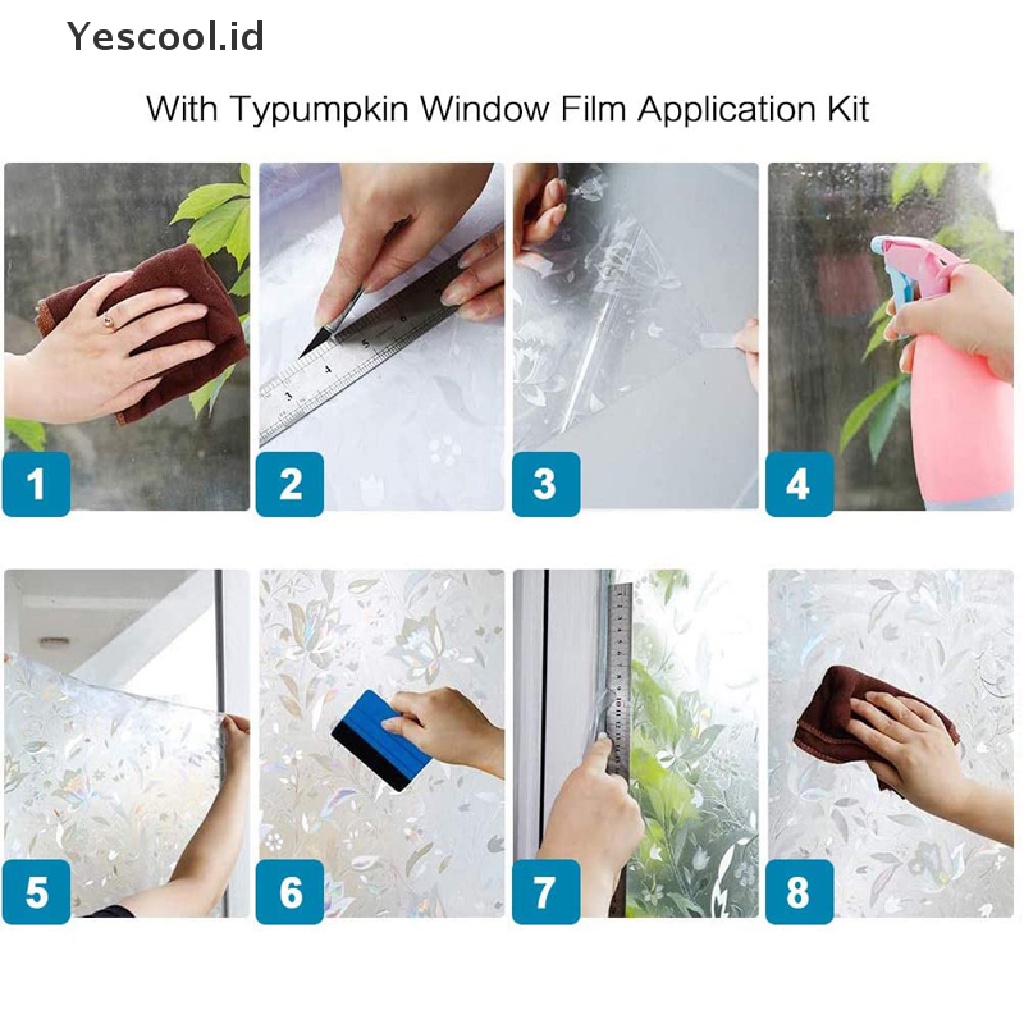 Yescool.id

With Typumpkin Window Film Application Kit

1

2

3

4

5

6

7

8