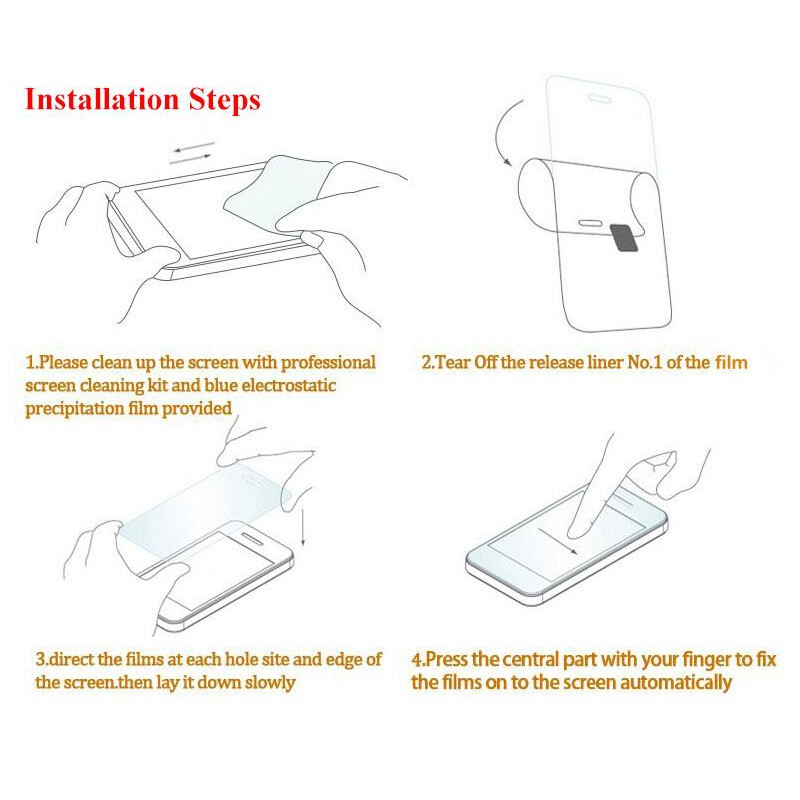 Installation Steps

1.Please clean up the screen with professional screen cleaning kit and blue electrostatic precipitation film provided

2.Tear Off the release liner No.1 of the film

3.direct the films at each hole site and edge of the screen.then lay it down slowly

4.Press the central part with your finger to fix the films on to the screen automatically