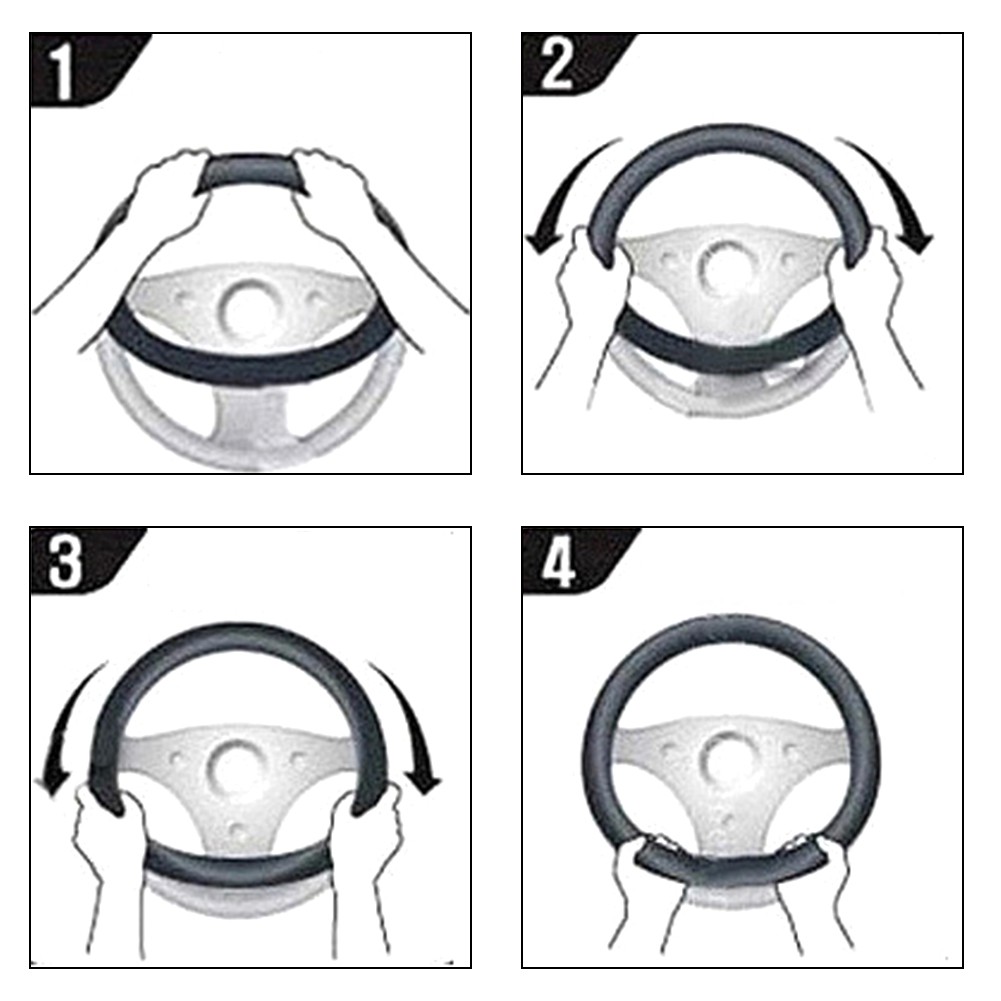 1

2

3

4