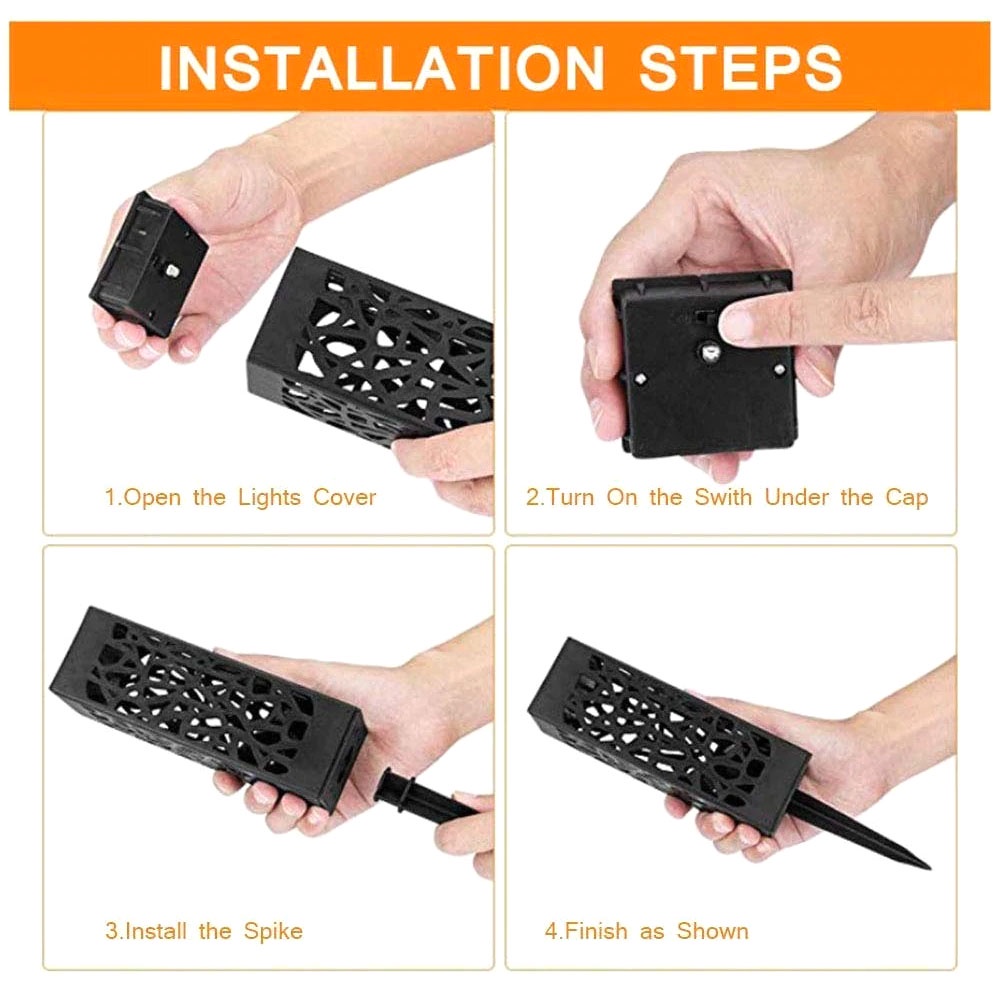 INSTALLATION STEPS

1.Open the Lights Cover

2.Turn On the Swith Under the Cap

3.Install the Spike

4.Finish as Shown