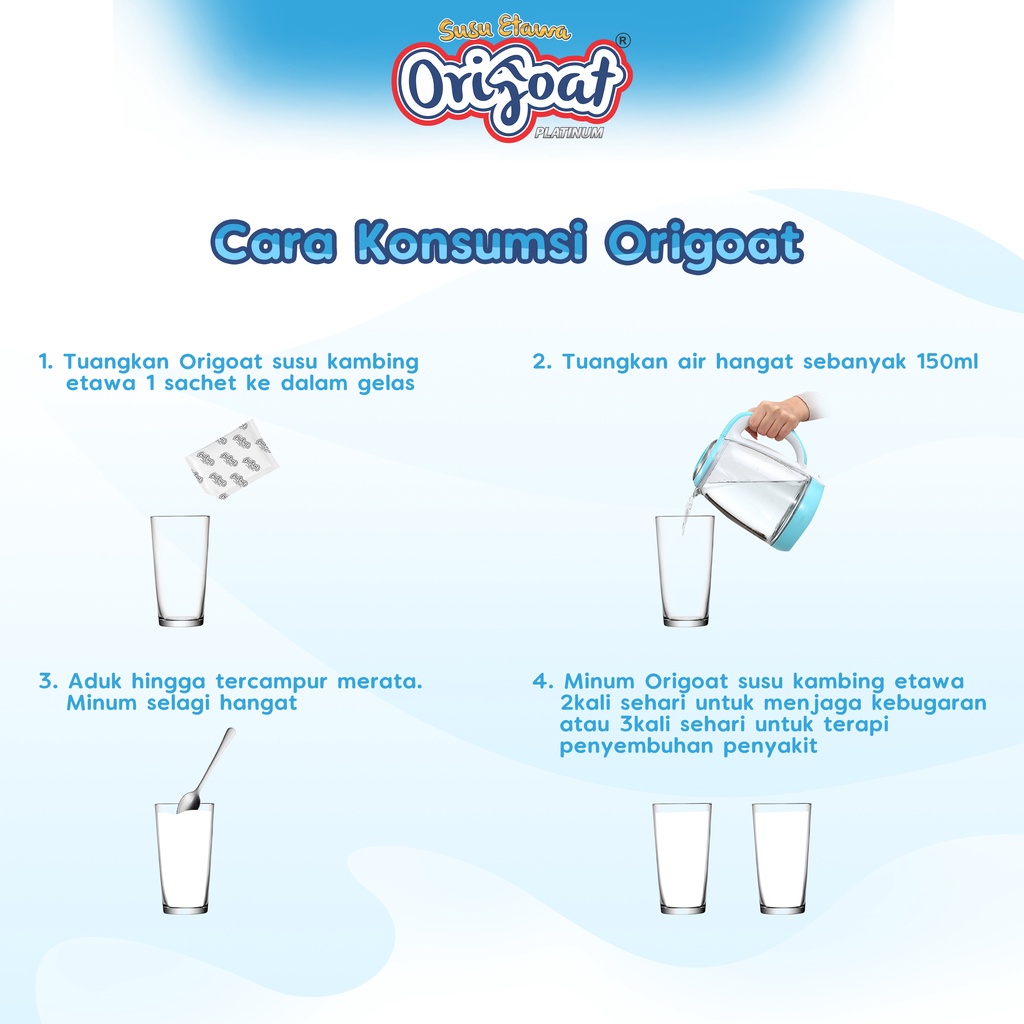 Susu Etawa
Origoat®
PLATINUM

Cara Konsumsi Origoat

1. Tuangkan Origoat susu kambing etawa 1 sachet ke dalam gelas

2. Tuangkan air hangat sebanyak 150ml

3. Aduk hingga tercampur merata. Minum selagi hangat

4. Minum Origoat susu kambing etawa 2kali sehari untuk menjaga kebugaran atau 3kali sehari untuk terapi penyembuhan penyakit