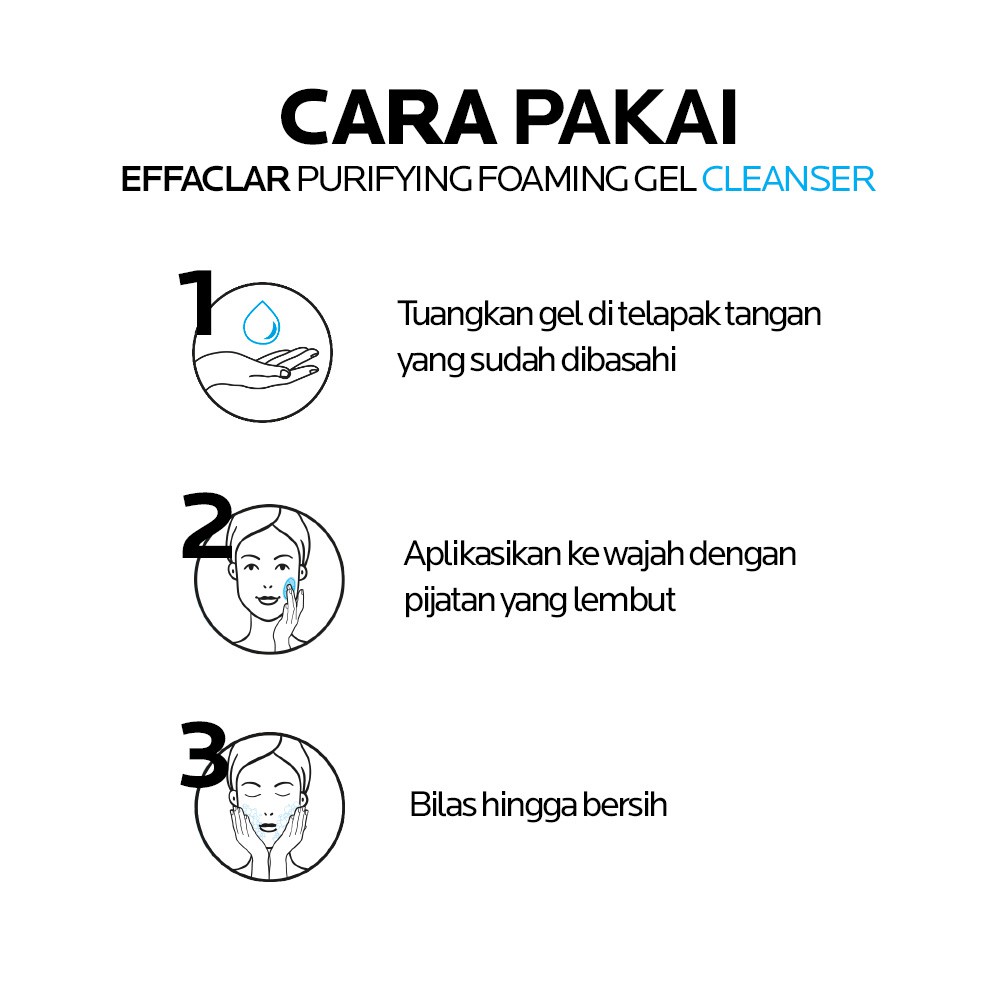 CARA PAKAI
EFFACLAR PURIFYING FOAMING GEL CLEANSER

1
Tuangkan gel di telapak tangan yang sudah dibasahi

2
Aplikasikan ke wajah dengan pijatan yang lembut

3
Bilas hingga bersih