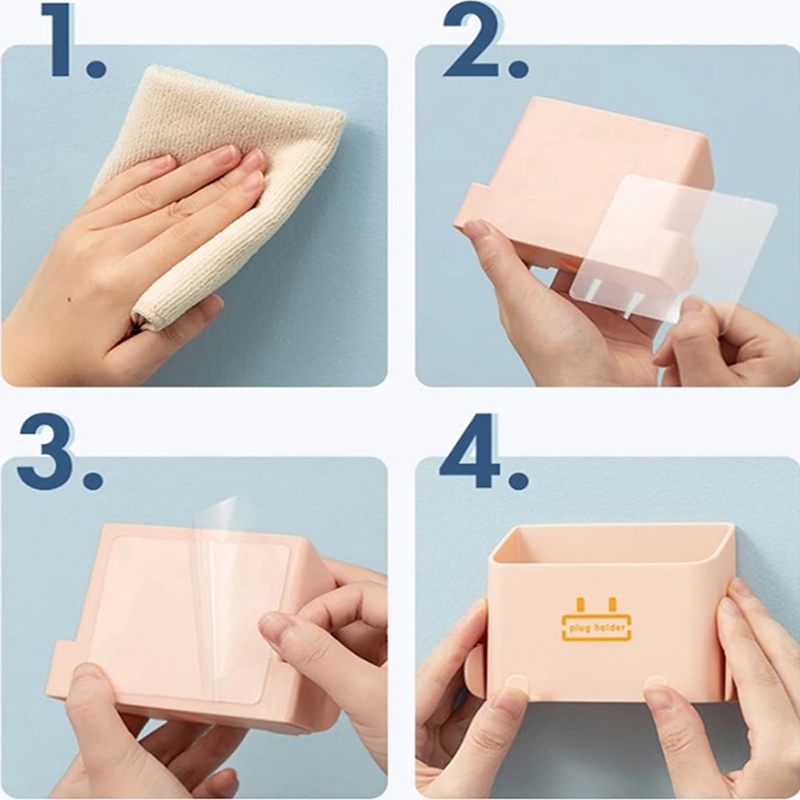 1.

2.

3.

4.

plug holder