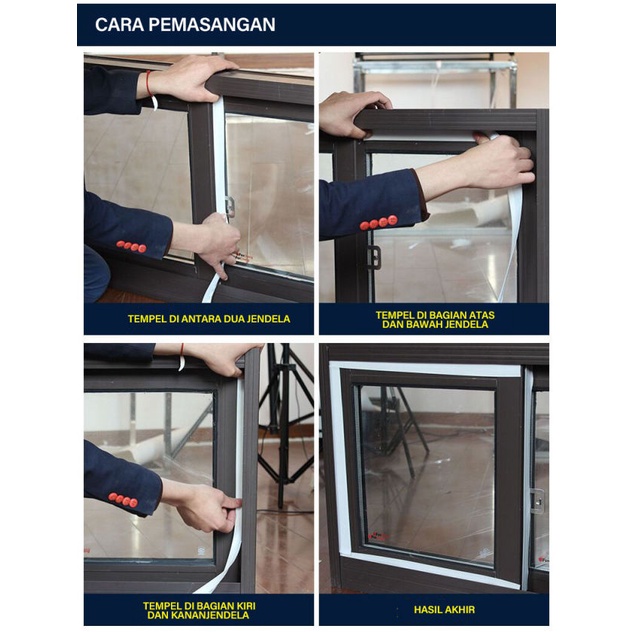 CARA PEMASANGAN

TEMPEL DI ANTARA DUA JENDELA

TEMPEL DI BAGIAN ATAS DAN BAWAH JENDELA

TEMPEL DI BAGIAN KIRI DAN KANANJENDELA

HASIL AKHIR