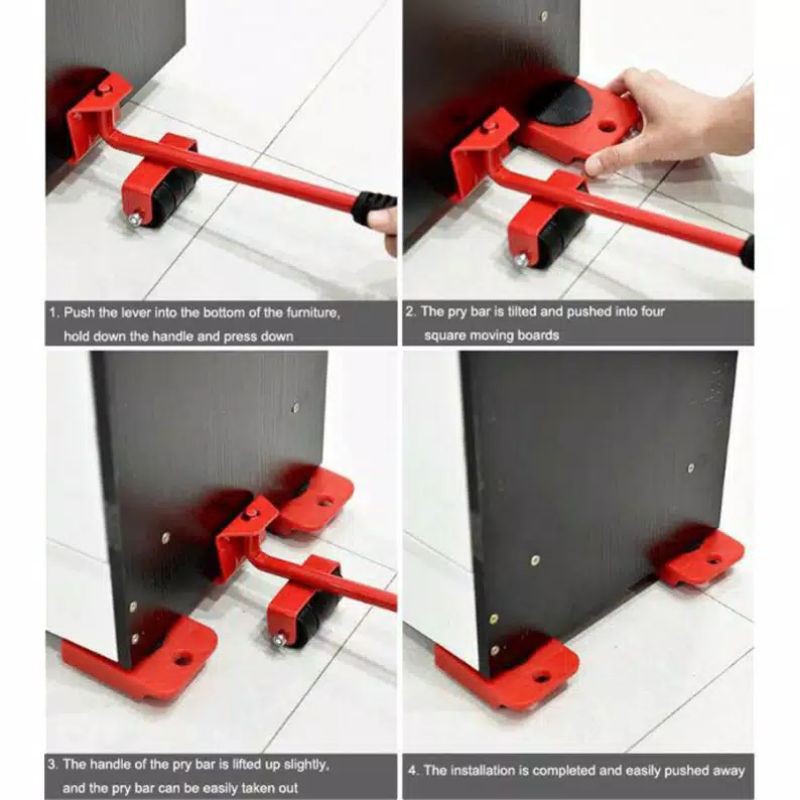 1. Push the lever into the bottom of the furniture, hold down the handle and press down

2. The pry bar is tilted and pushed into four square moving boards

3. The handle of the pry bar is lifted up slightly, and the pry bar can be easily taken out

4. The installation is completed and easily pushed away