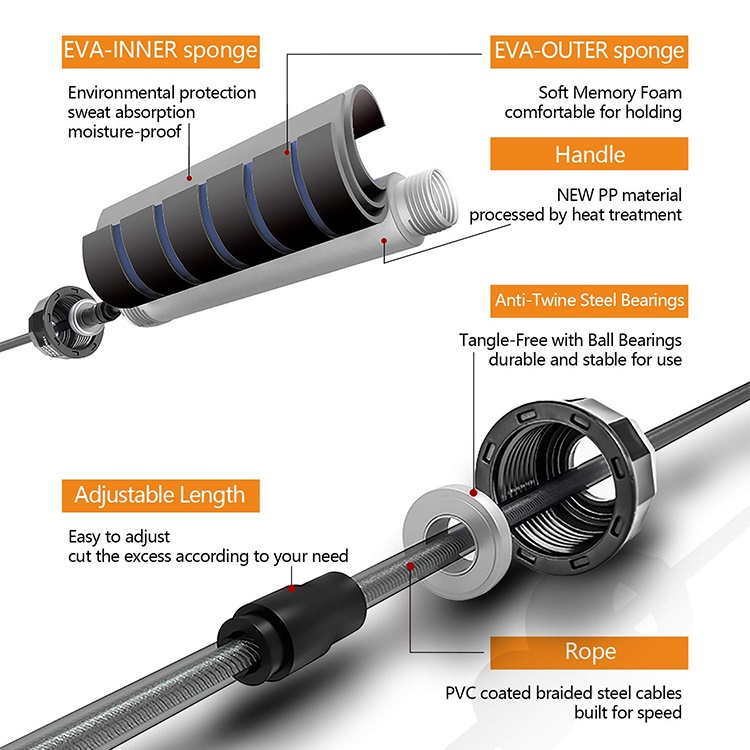 EVA-INNER sponge

Environmental protection
sweat absorption
moisture-proof

EVA-OUTER sponge

Soft Memory Foam
comfortable for holding

Handle

NEW PP material
processed by heat treatment

Anti-Twine Steel Bearings

Tangle-Free with Ball Bearings
durable and stable for use

Adjustable Length

Easy to adjust
cut the excess according to your need

Rope

PVC coated braided steel cables
built for speed