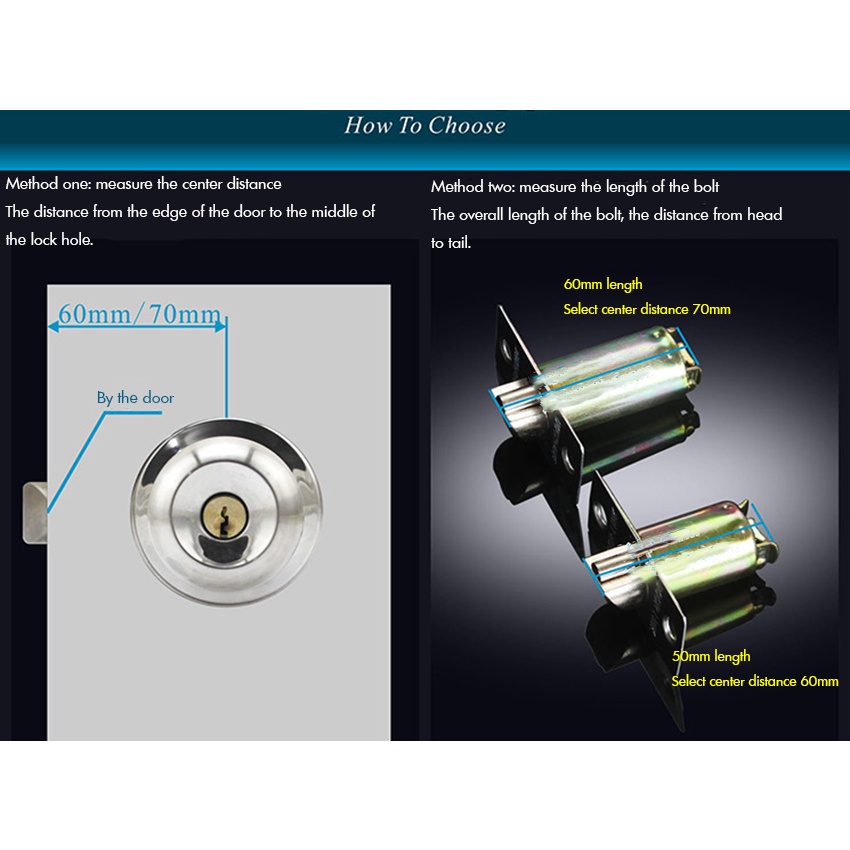 How To Choose

Method one: measure the center distance
The distance from the edge of the door to the middle of the lock hole.

60mm/70mm

By the door

Method two: measure the length of the bolt
The overall length of the bolt, the distance from head to tail.

60mm length
Select center distance 70mm

50mm length
Select center distance 60mm