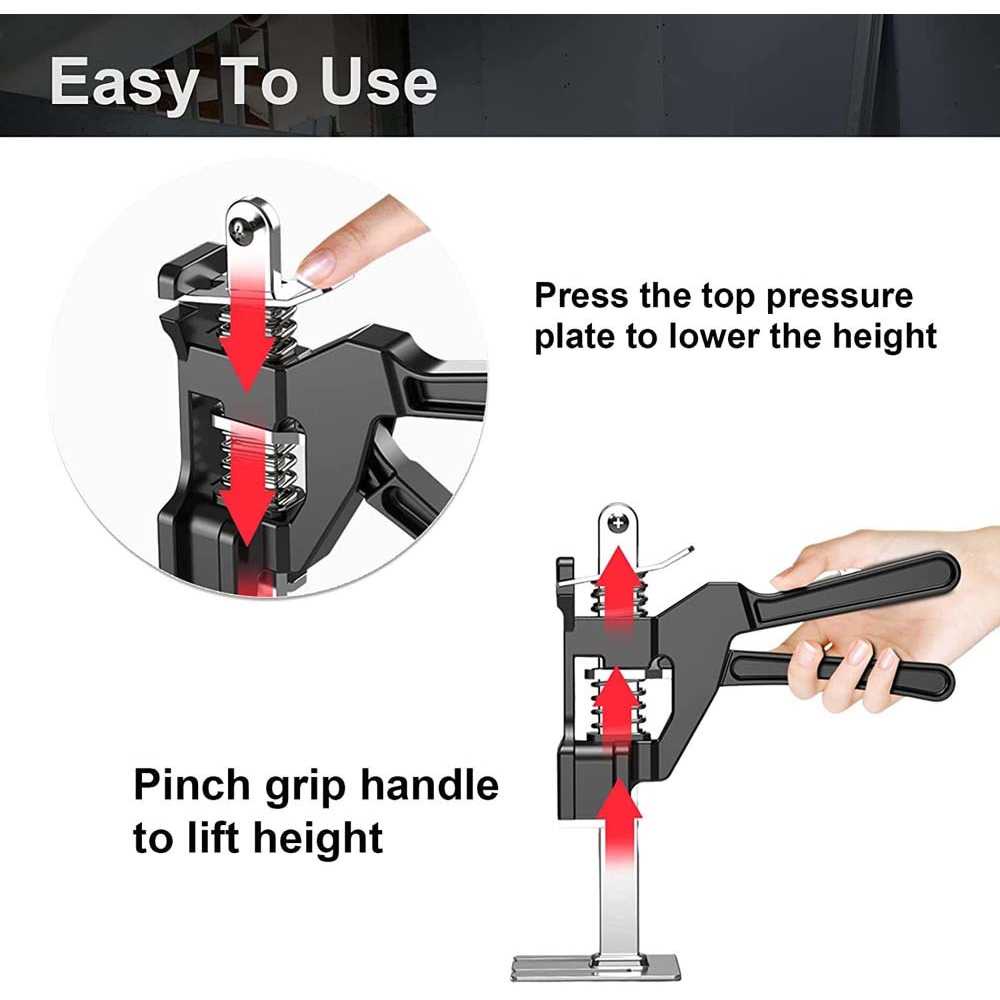 Easy To Use

Press the top pressure plate to lower the height

Pinch grip handle to lift height