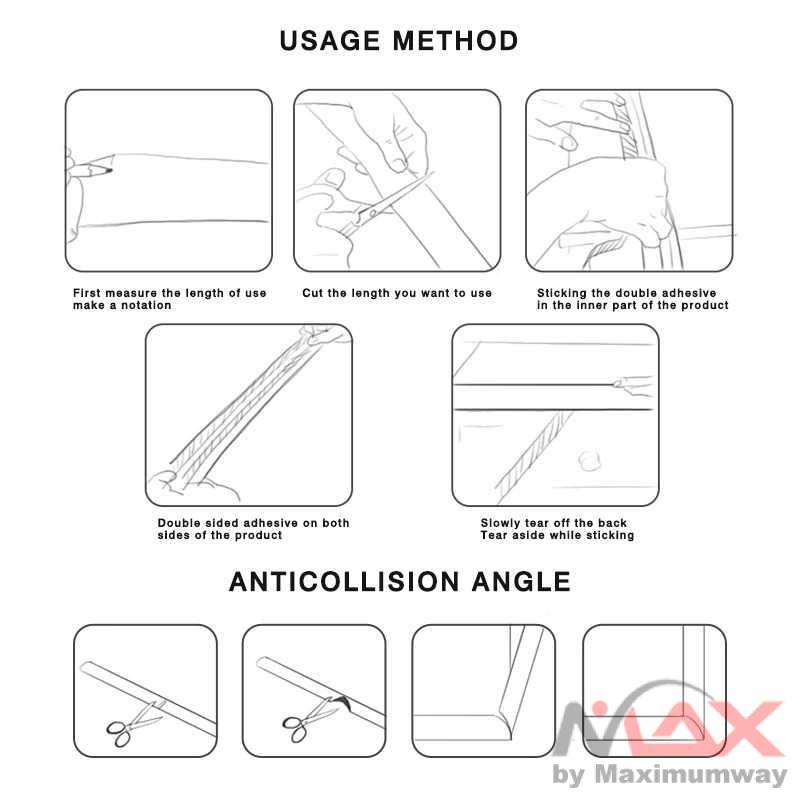 USAGE METHOD

First measure the length of use make a notation

Cut the length you want to use

Sticking the double adhesive in the inner part of the product

Double sided adhesive on both sides of the product

Slowly tear off the back
Tear aside while sticking

ANTICOLLISION ANGLE

MAX
by Maximumway