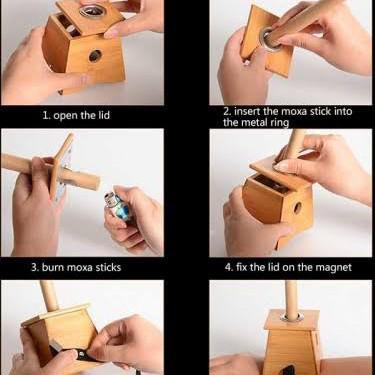 1. open the lid

2. insert the moxa stick into the metal ring

3. burn moxa sticks

4. fix the lid on the magnet